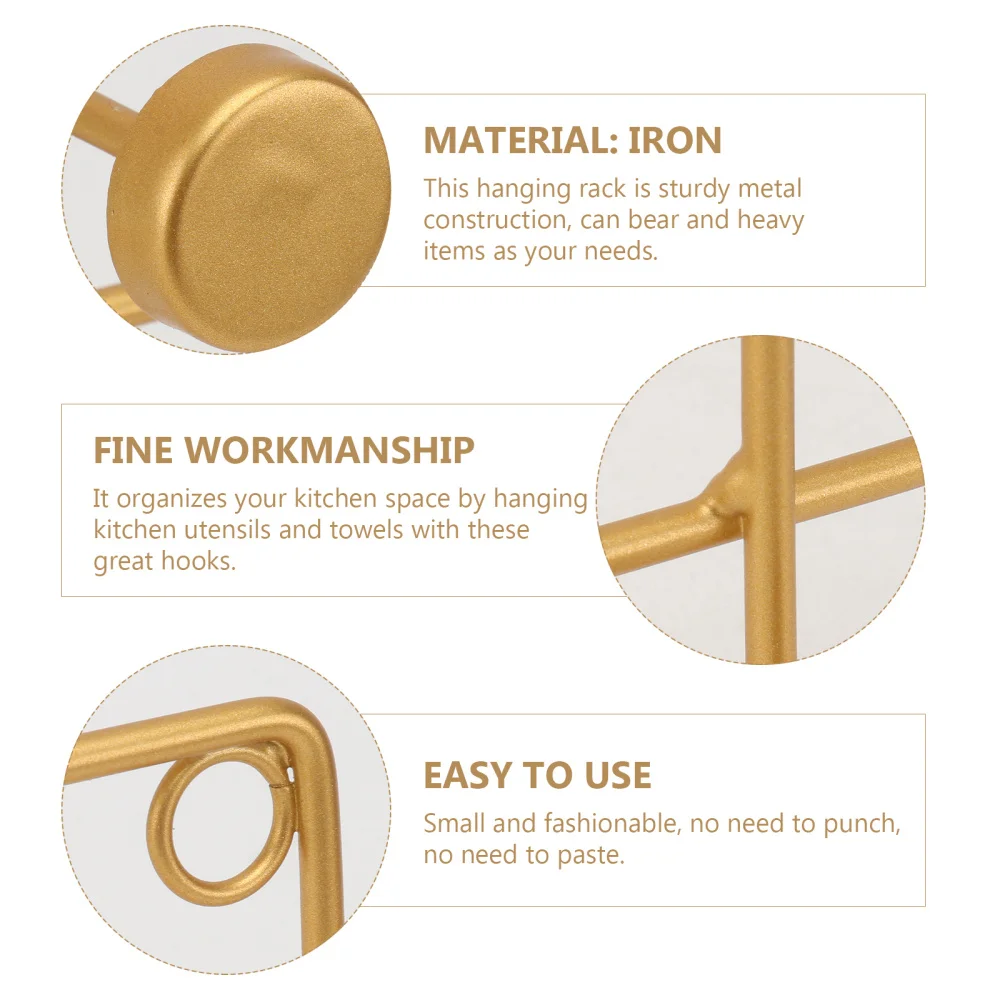 MATERIAL: IRON

This hanging rack is sturdy metal construction, can bear and heavy items as your needs.

FINE WORKMANSHIP

It organizes your kitchen space by hanging kitchen utensils and towels with these great hooks.

EASY TO USE

Small and fashionable, no need to punch, no need to paste.