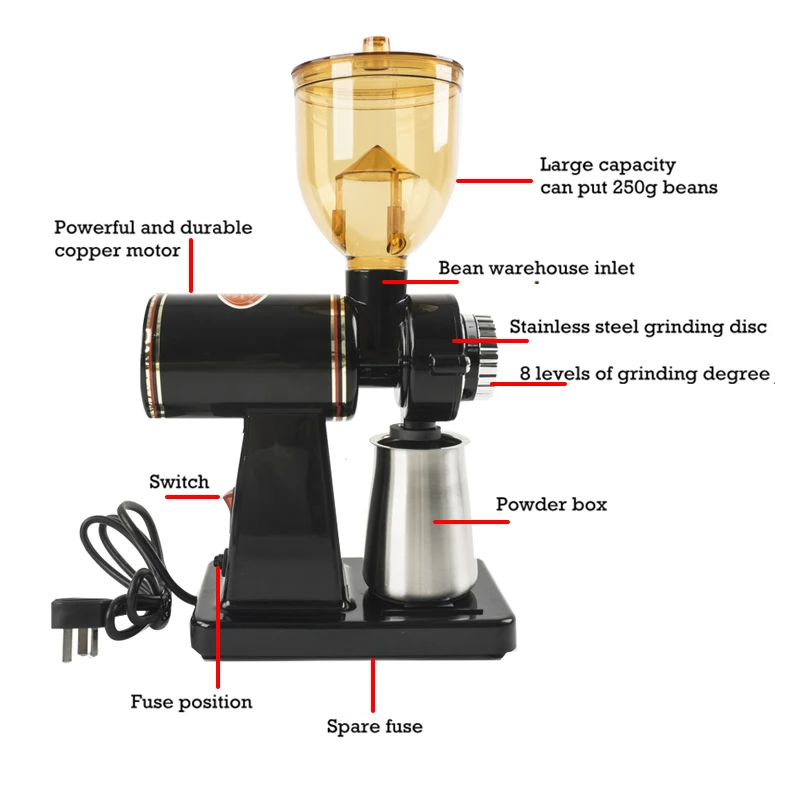 Large capacity
can put 250g beans

Powerful and durable
copper motor

Bean warehouse inlet

Stainless steel grinding disc

8 levels of grinding degree

Switch

Powder box

Fuse position

Spare fuse