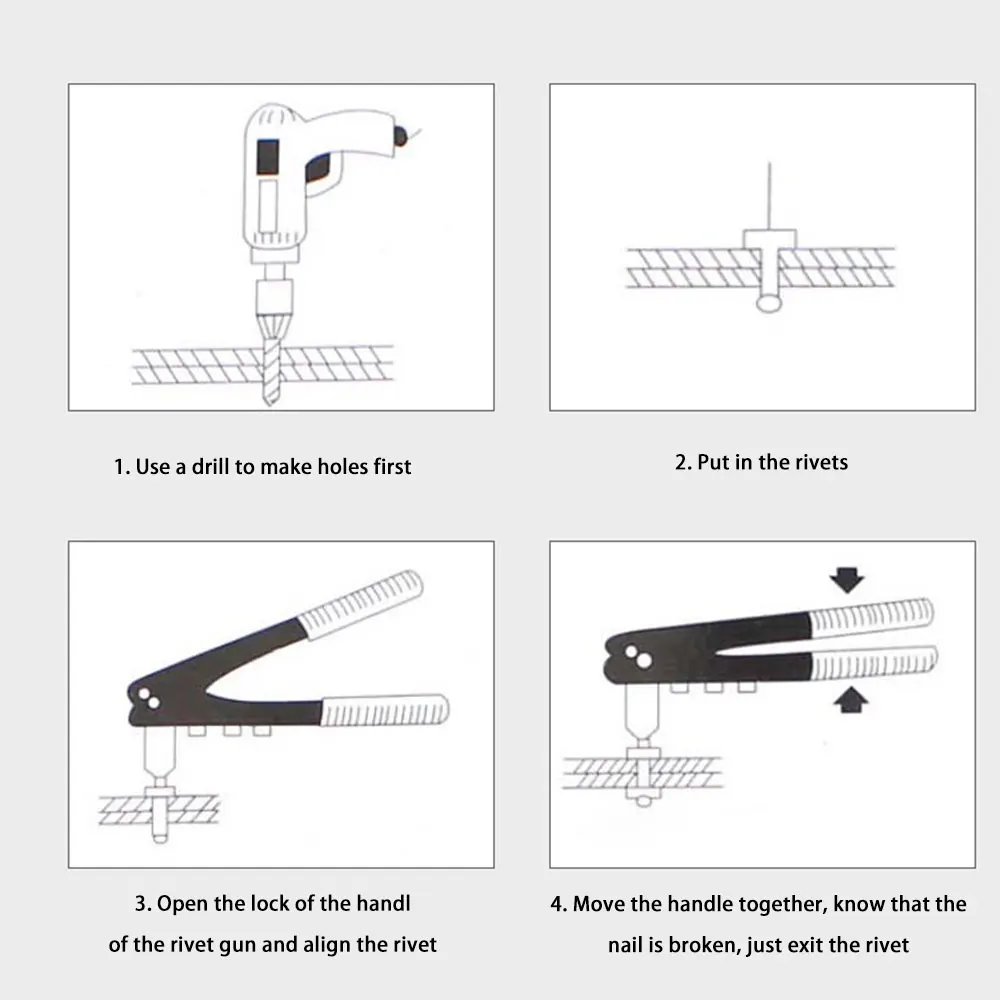 1. Use a drill to make holes first

2. Put in the rivets

3. Open the lock of the handl of the rivet gun and align the rivet

4. Move the handle together, know that the nail is broken, just exit the rivet