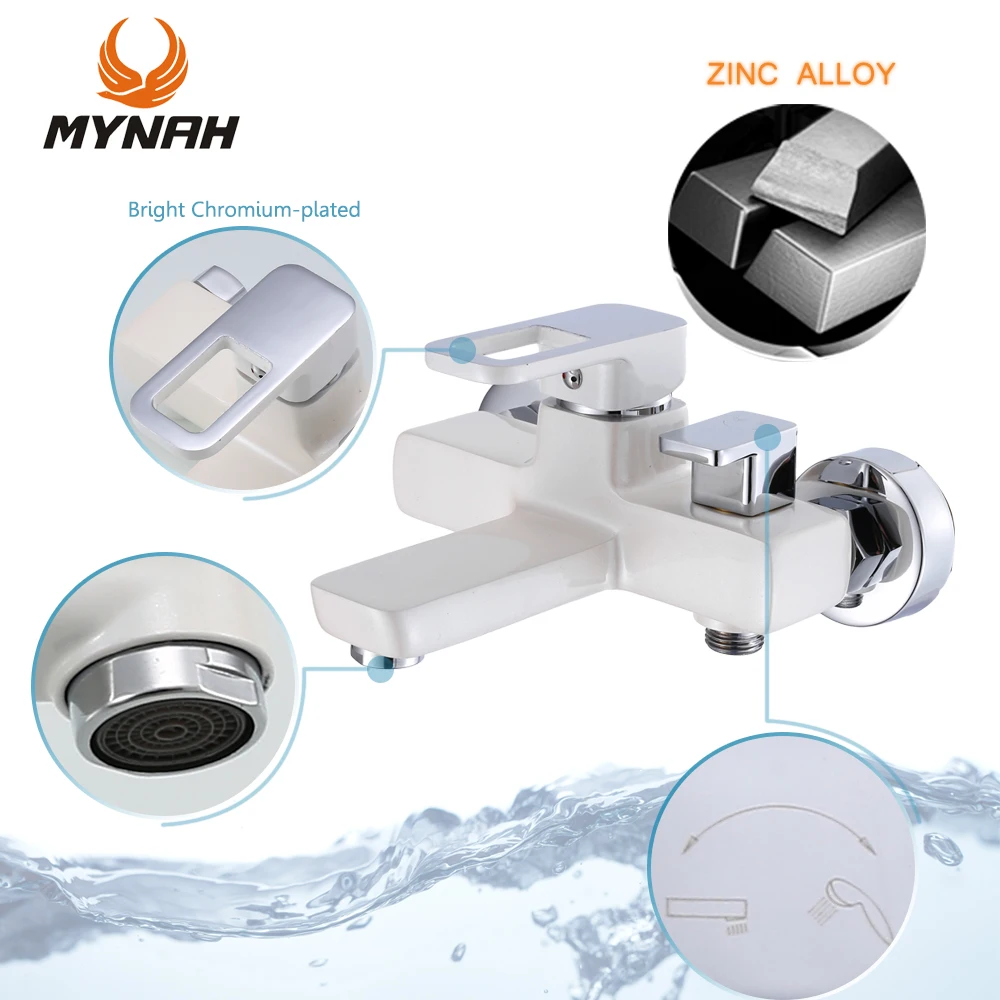 MYNAH

ZINC ALLOY

Bright Chromium-plated