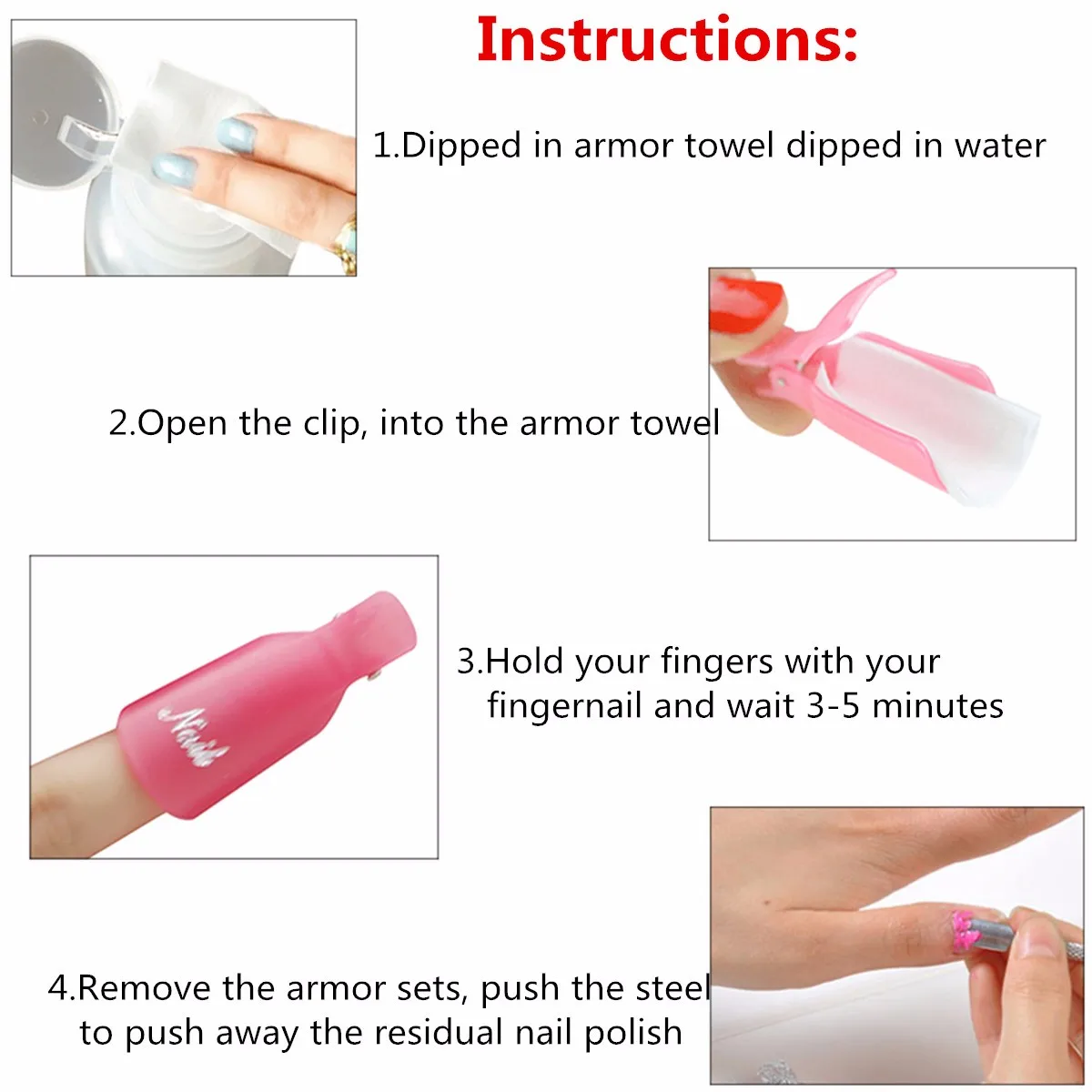 Instructions:

1.Dipped in armor towel dipped in water

2.Open the clip, into the armor towel

Nails

3.Hold your fingers with your fingernail and wait 3-5 minutes

4.Remove the armor sets, push the steel to push away the residual nail polish