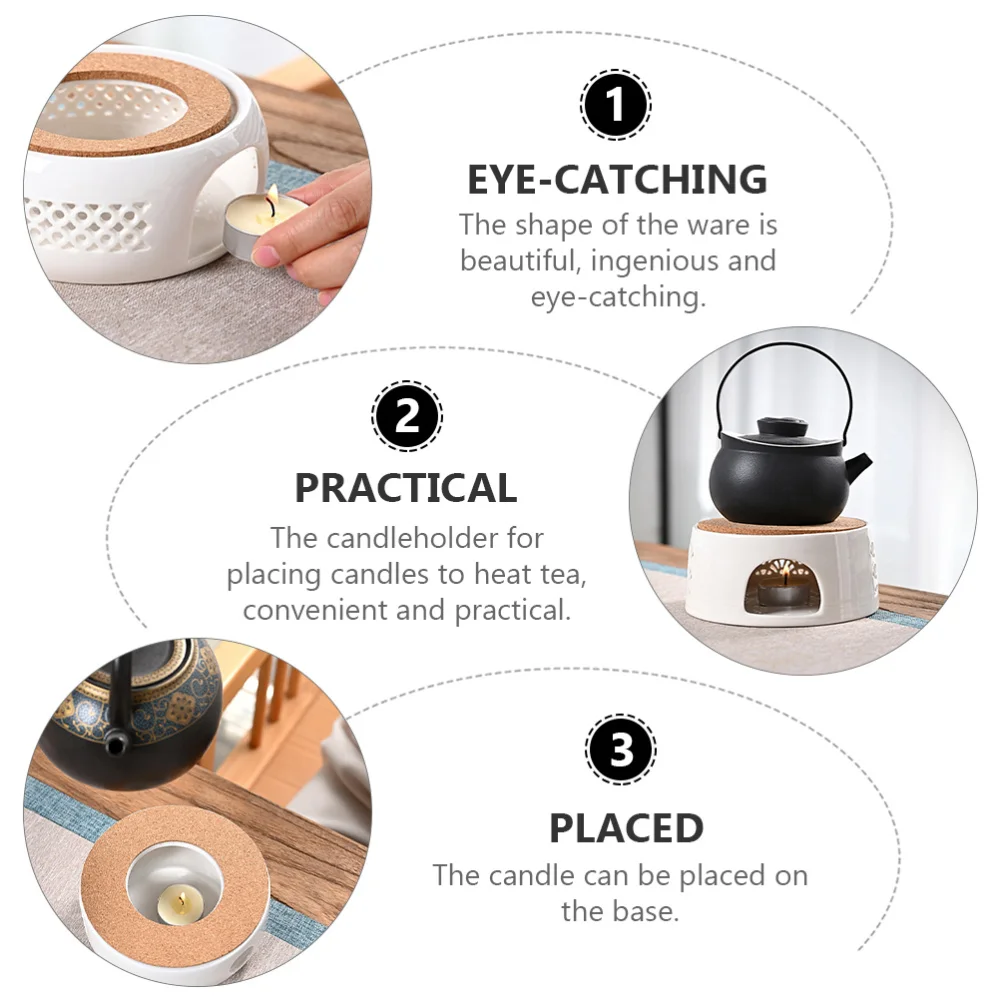 1
EYE-CATCHING
The shape of the ware is beautiful, ingenious and eye-catching.

2
PRACTICAL
The candleholder for placing candles to heat tea, convenient and practical.

3
PLACED
The candle can be placed on the base.