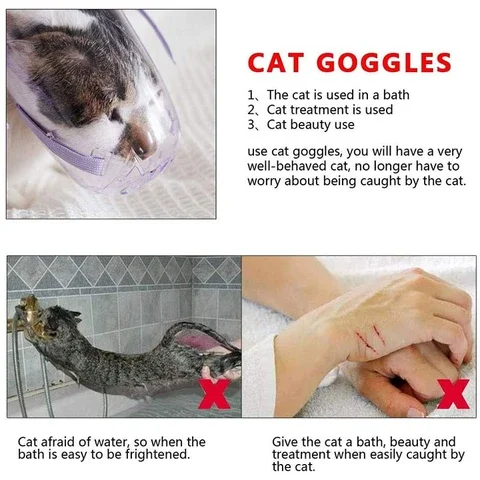 CAT GOGGLES

1、The cat is used in a bath
2、Cat treatment is used
3、Cat beauty use

use cat goggles, you will have a very well-behaved cat, no longer have to worry about being caught by the cat.

X

X

Cat afraid of water, so when the bath is easy to be frightened.

Give the cat a bath, beauty and treatment when easily caught by the cat.