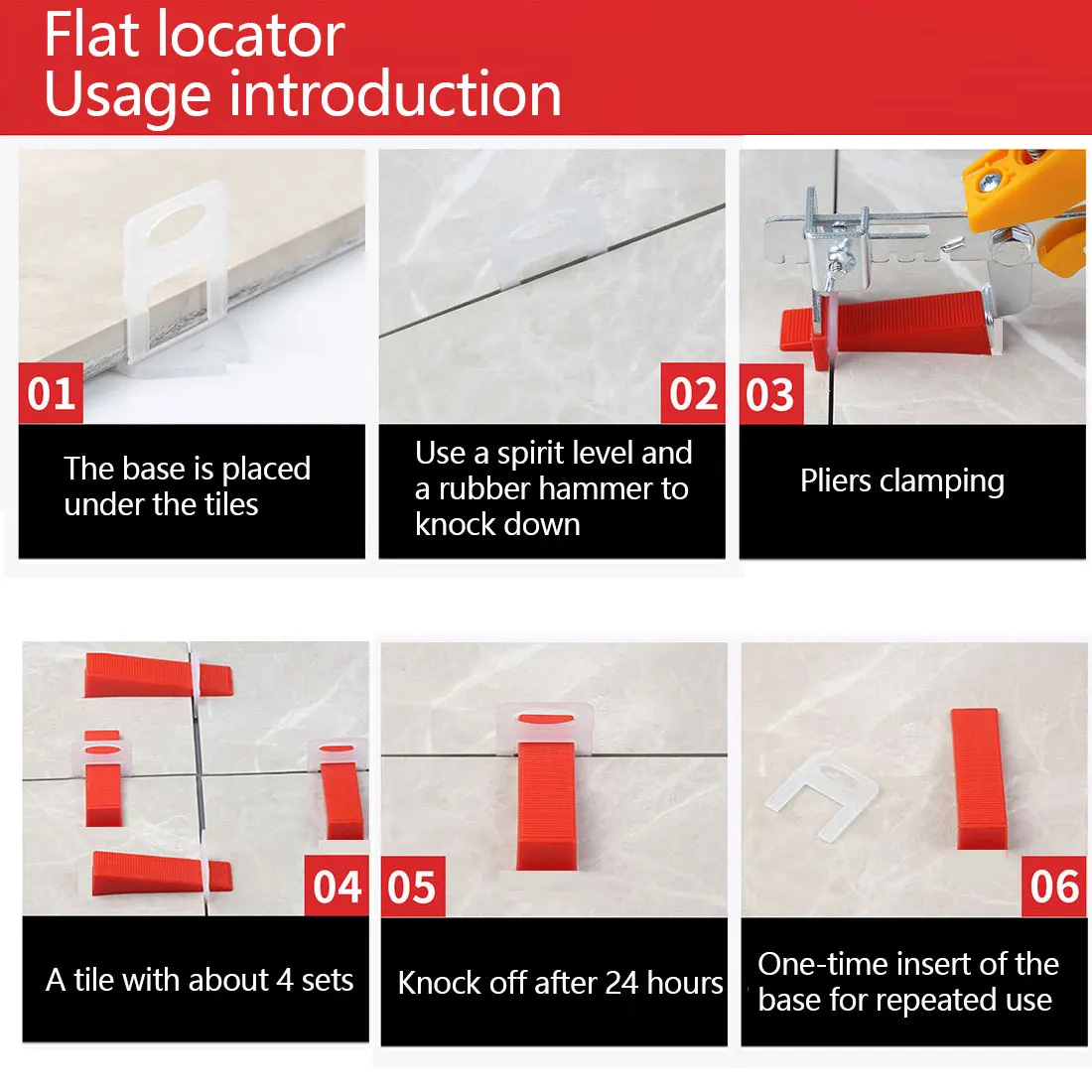 Flat locator
Usage introduction

01
The base is placed under the tiles

02
Use a spirit level and a rubber hammer to knock down

03
Pliers clamping

04
A tile with about 4 sets

05
Knock off after 24 hours

06
One-time insert of the base for repeated use