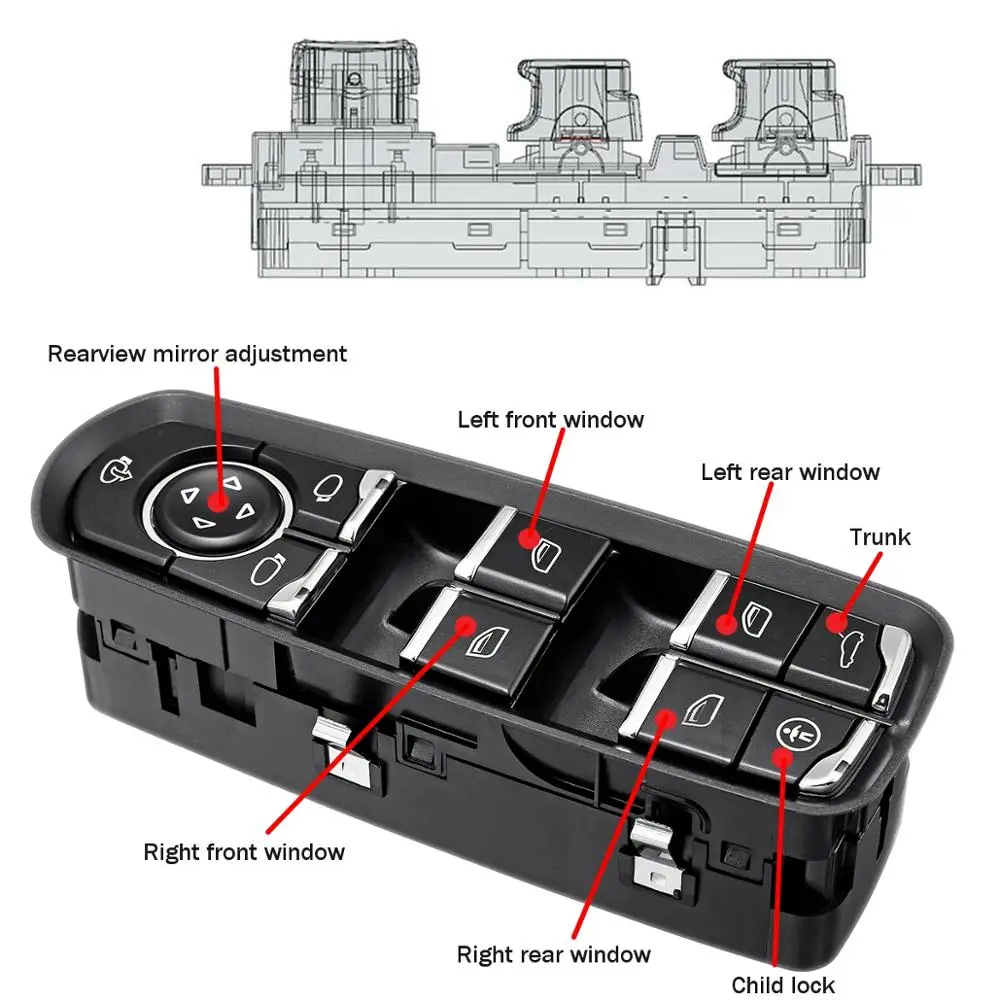 Rearview mirror adjustment

Left front window

Left rear window

Trunk

Right front window

Right rear window

Child lock