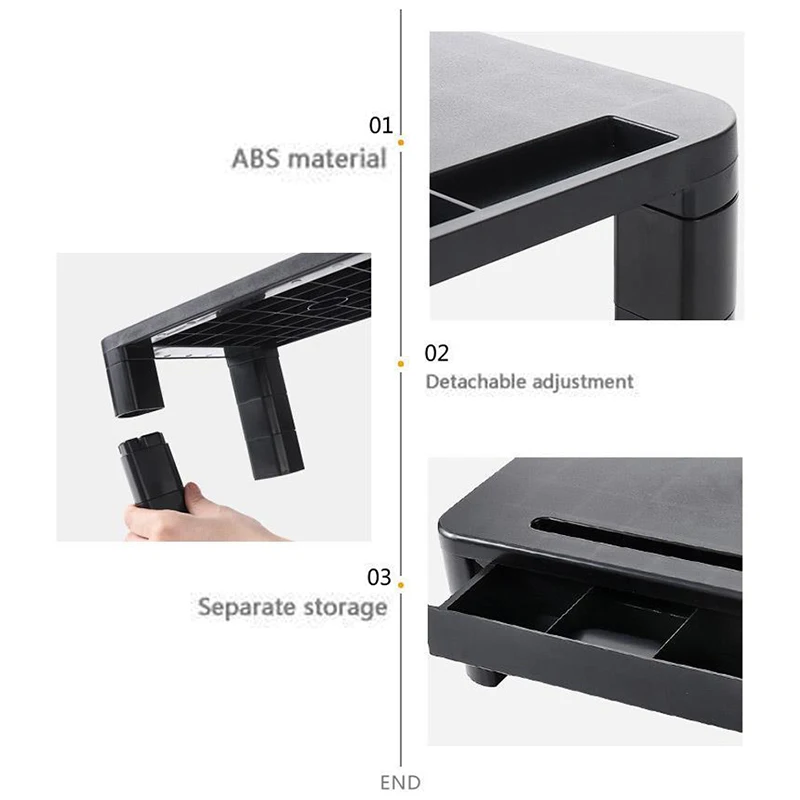 01
ABS material

02
Detachable adjustment

03
Separate storage

END