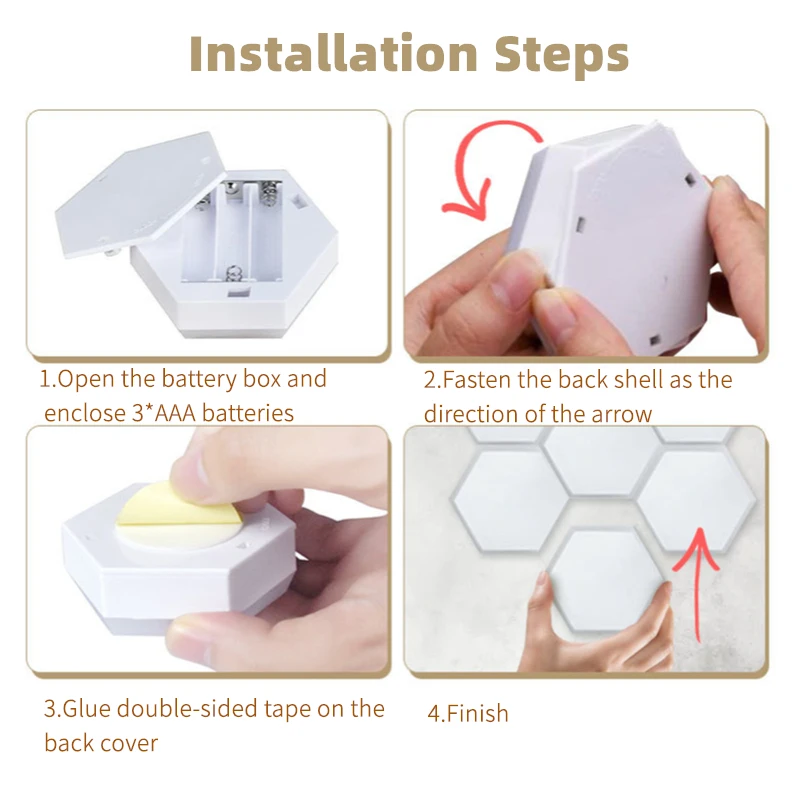 Installation Steps

1.Open the battery box and enclose 3*AAA batteries

2.Fasten the back shell as the direction of the arrow

3.Glue double-sided tape on the back cover

4.Finish