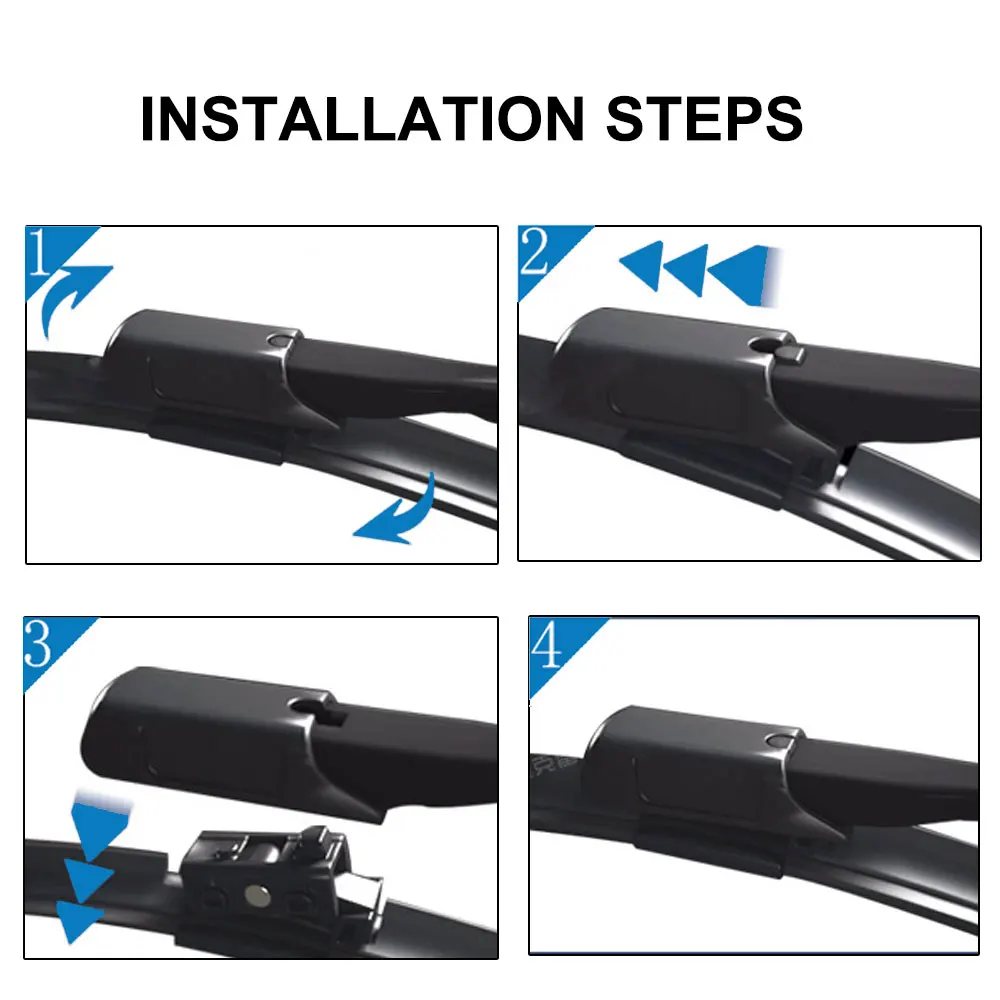 INSTALLATION STEPS

1

2

3

4