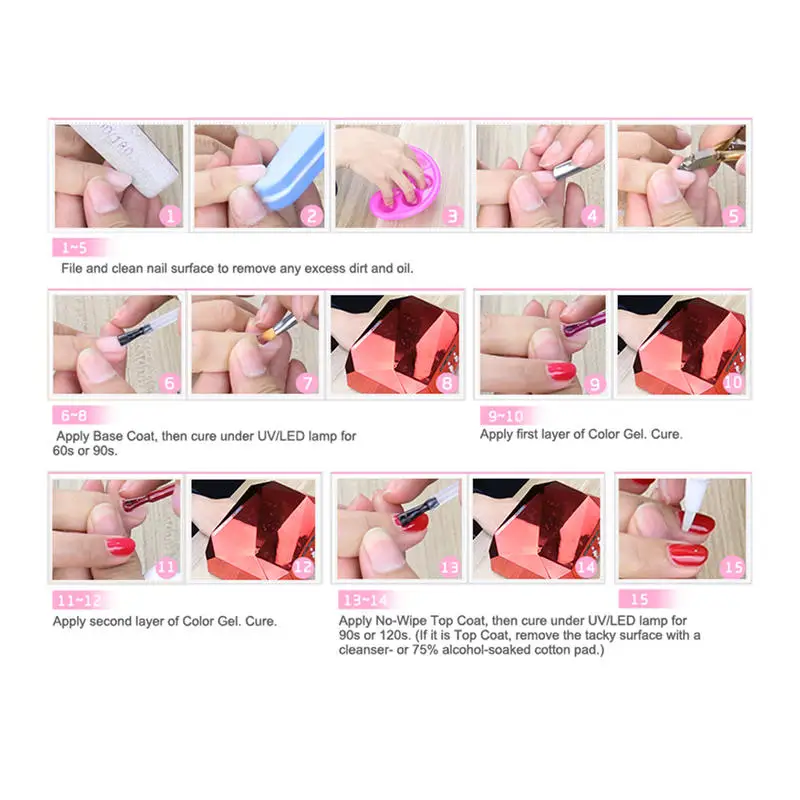 1 2 3 4 5

1~5

File and clean nail surface to remove any excess dirt and oil.

6 7 8 9 10

6~8

Apply Base Coat, then cure under UV/LED lamp for 60s or 90s.

9~10

Apply first layer of Color Gel. Cure.

11 12 13 14 15

11~12

Apply second layer of Color Gel. Cure.

13~14

Apply No-Wipe Top Coat, then cure under UV/LED lamp for 90s or 120s. (If it is Top Coat, remove the tacky surface with a cleanser- or 75% alcohol-soaked cotton pad.)

15