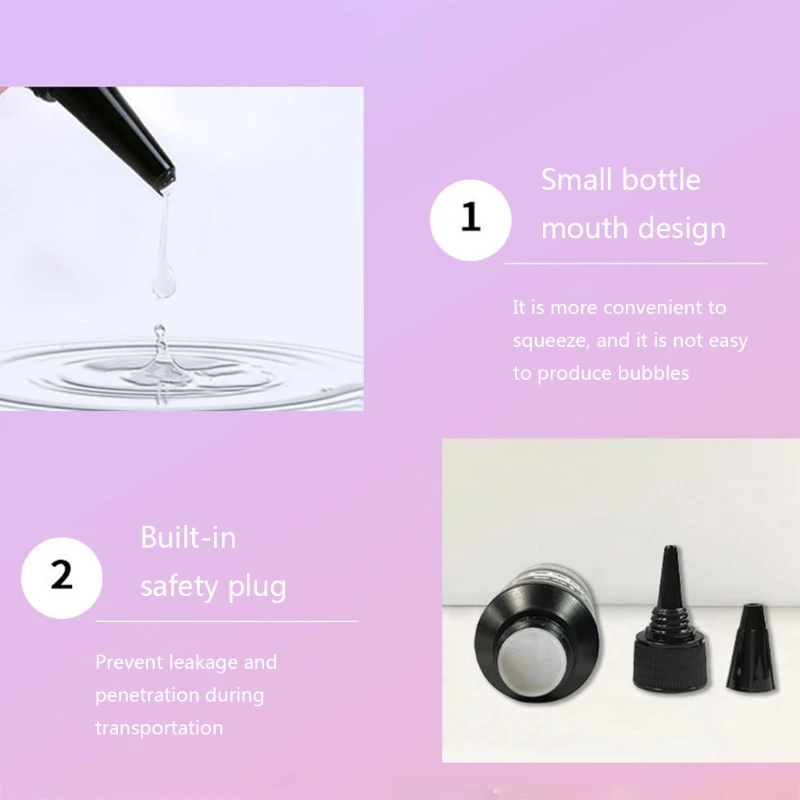 1

Small bottle mouth design

It is more convenient to squeeze, and it is not easy to produce bubbles

2

Built-in safety plug

Prevent leakage and penetration during transportation