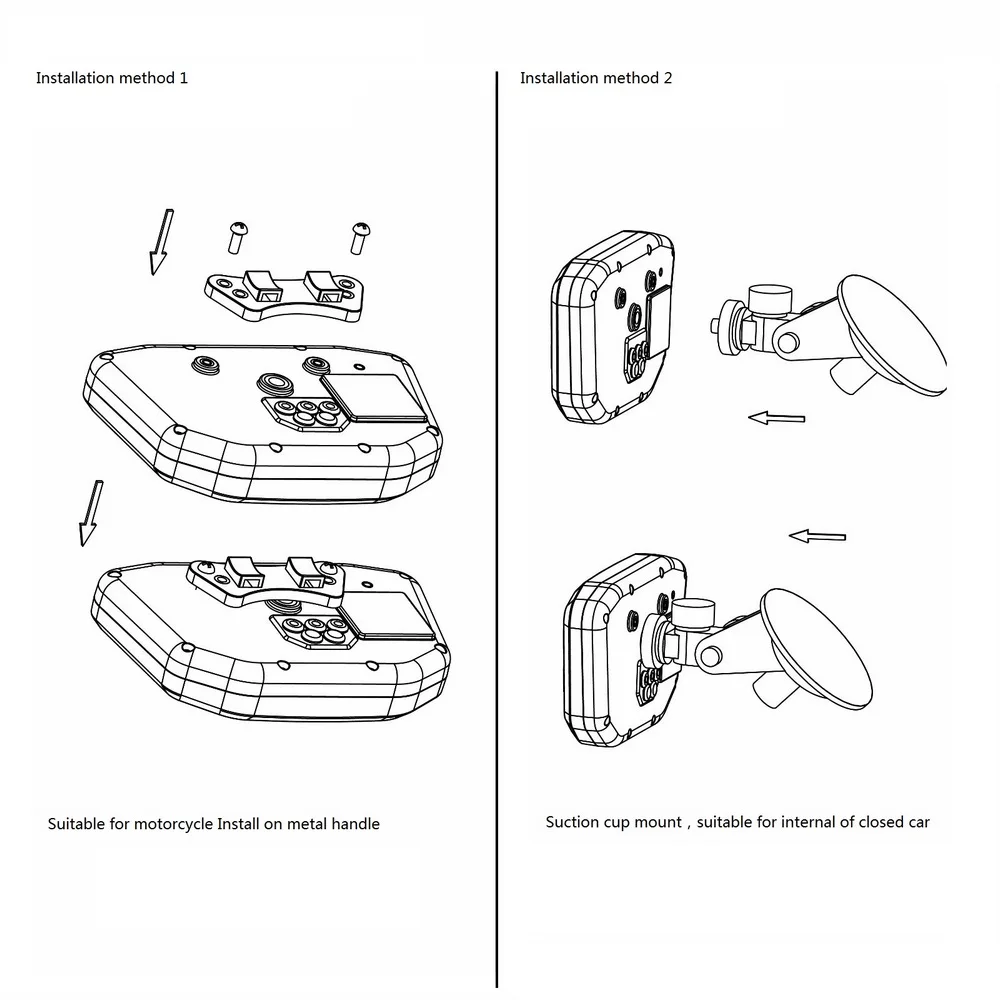 Installation method 1

Suitable for motorcycle Install on metal handle

Installation method 2

Suction cup mount , suitable for internal of closed car