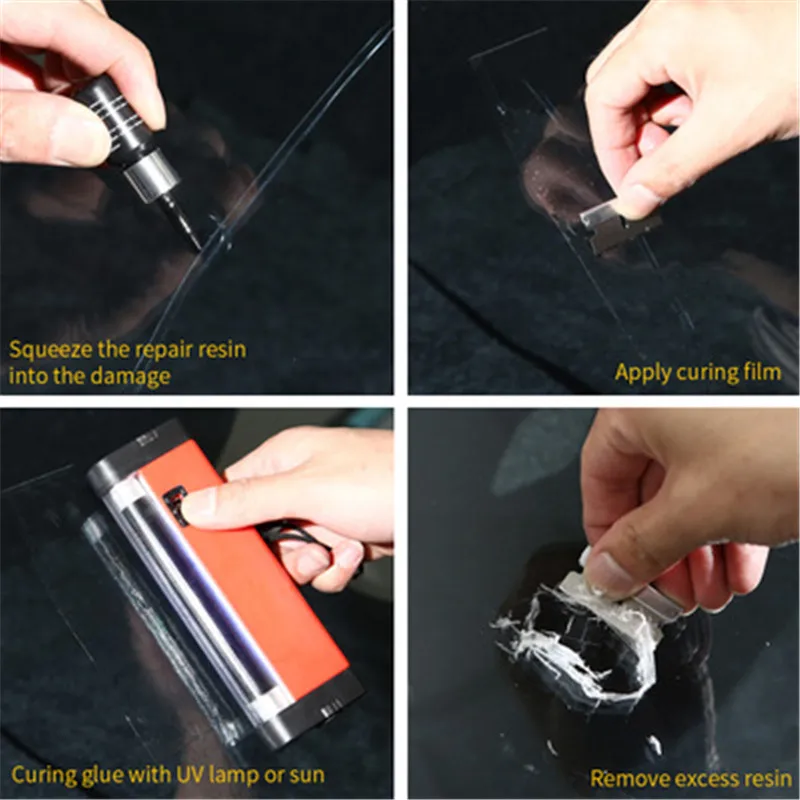 Squeeze the repair resin into the damage

Apply curing film

Curing glue with UV lamp or sun

Remove excess resin