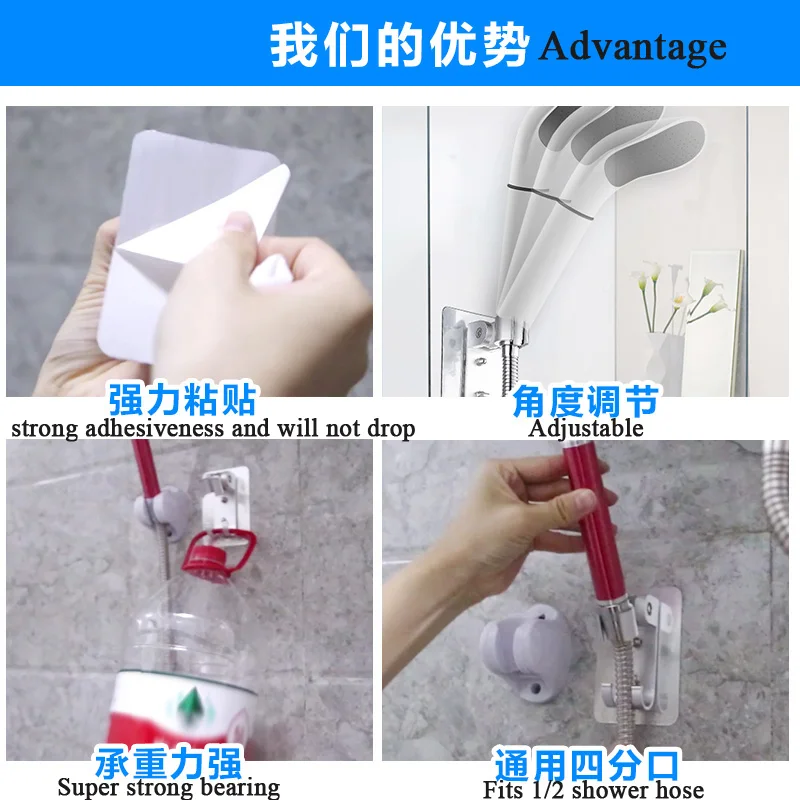 我们的优势 Advantage

强力粘贴
strong adhesiveness and will not drop

角度调节
Adjustable

承重力强
Super strong bearing

通用四分口
Fits 1/2 shower hose