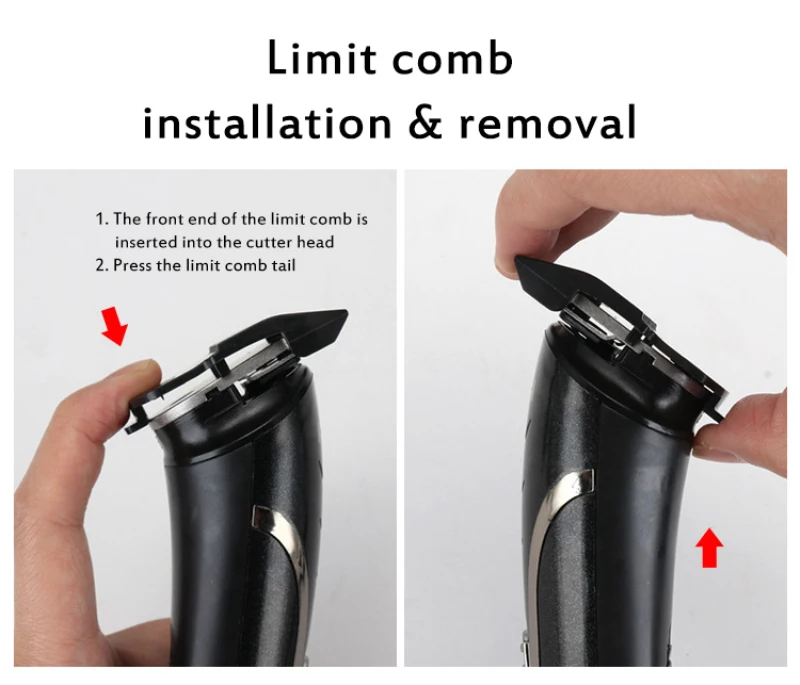 Limit comb
installation & removal

1. The front end of the limit comb is inserted into the cutter head
2. Press the limit comb tail