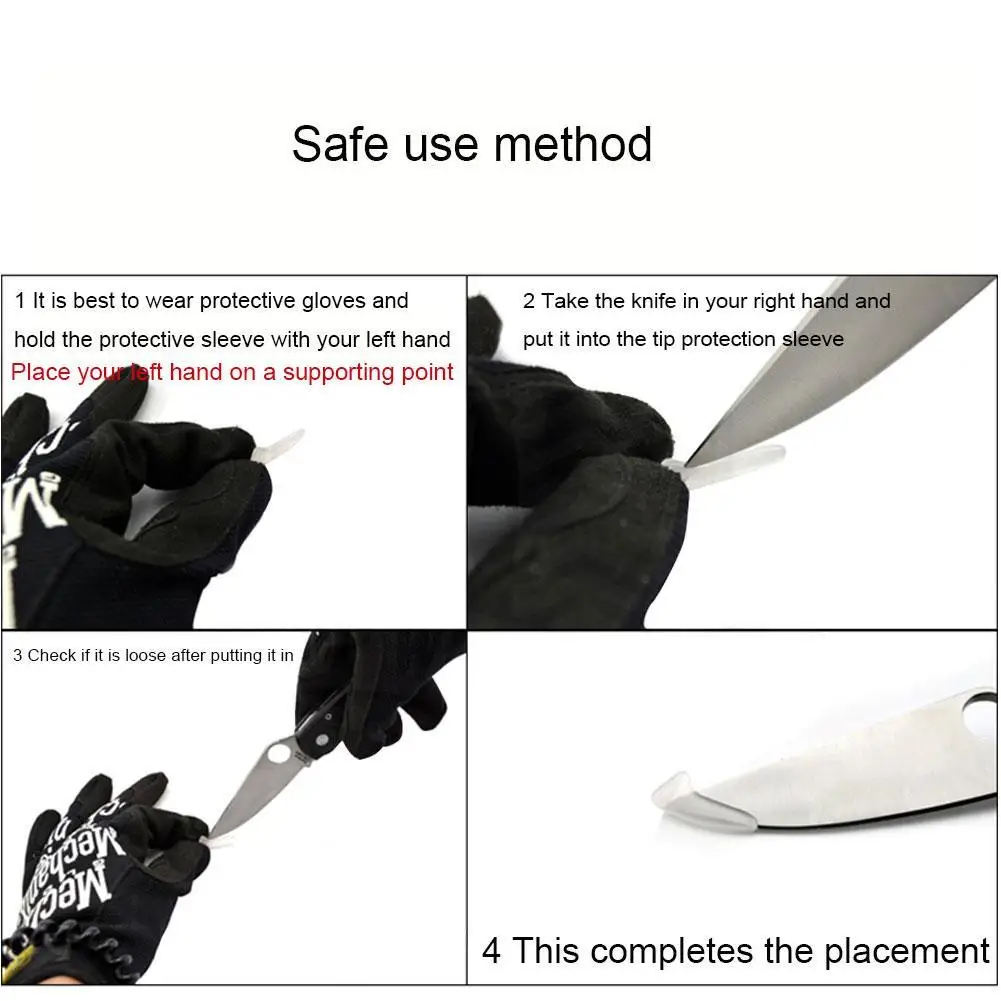 Safe use method

1 It is best to wear protective gloves and hold the protective sleeve with your left hand
Place your left hand on a supporting point

2 Take the knife in your right hand and put it into the tip protection sleeve

3 Check if it is loose after putting it in

Mechanix

4 This completes the placement