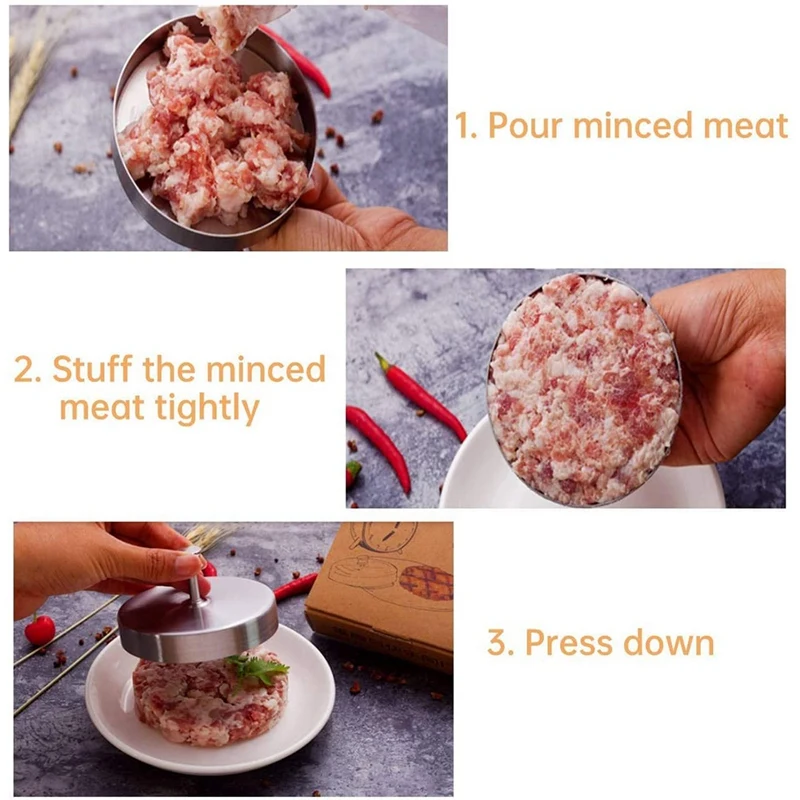 1. Pour minced meat

2. Stuff the minced meat tightly

3. Press down