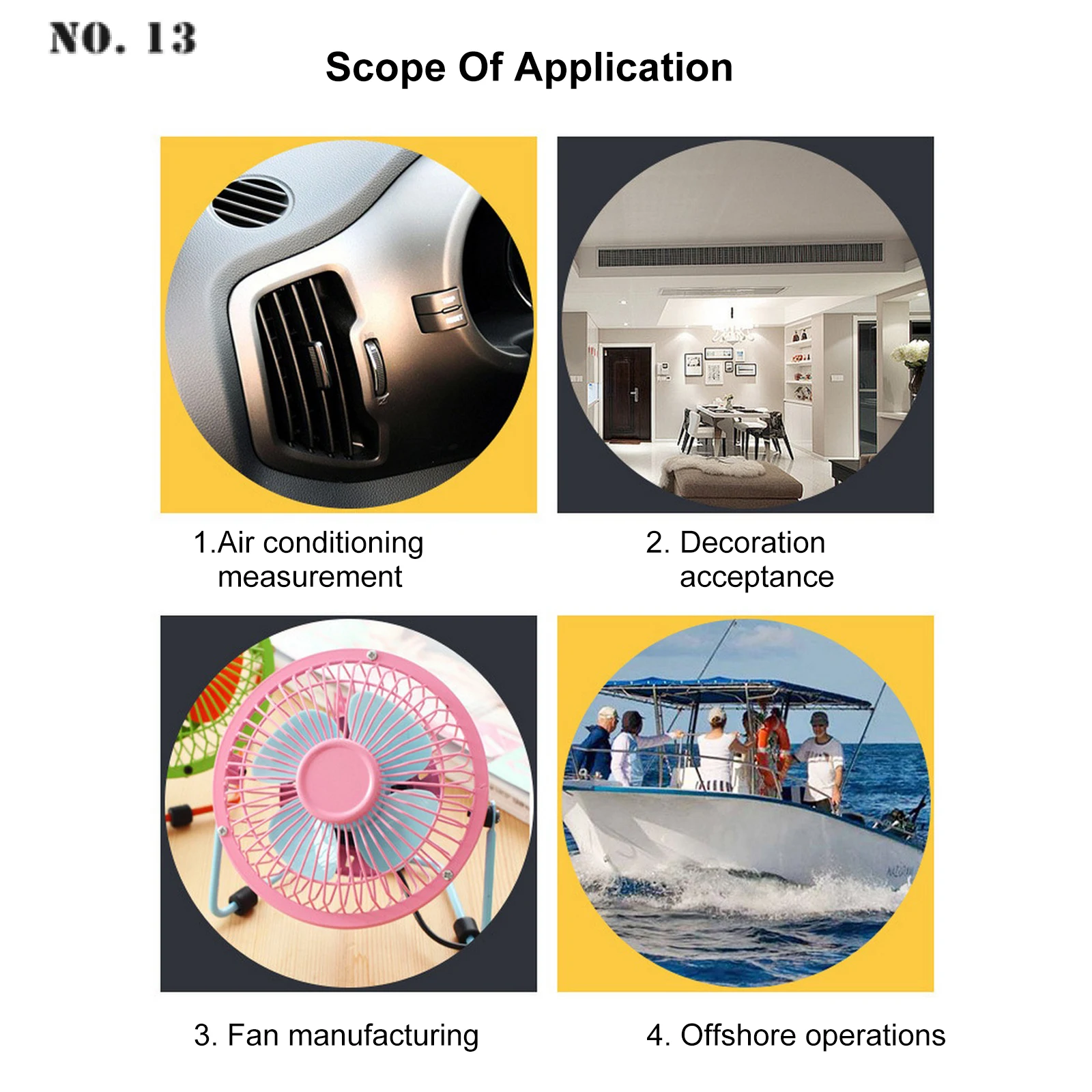 NO. 13

Scope Of Application

1.Air conditioning measurement

2. Decoration acceptance

3. Fan manufacturing

4. Offshore operations