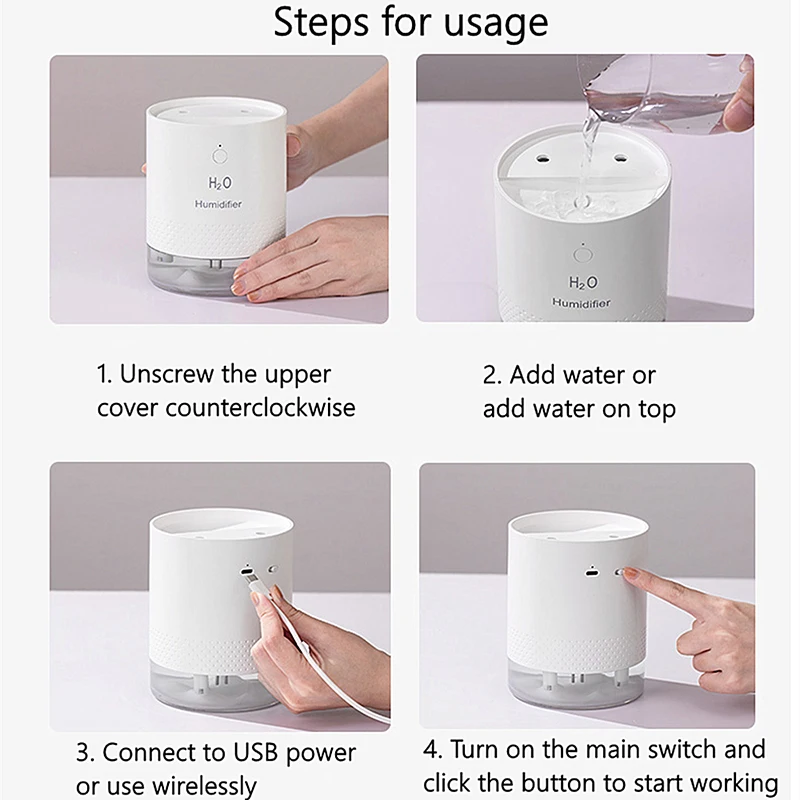 Steps for usage

$H_2O$
Humidifier

$H_2O$
Humidifier

1. Unscrew the upper cover counterclockwise

2. Add water or add water on top

3. Connect to USB power or use wirelessly

4. Turn on the main switch and click the button to start working