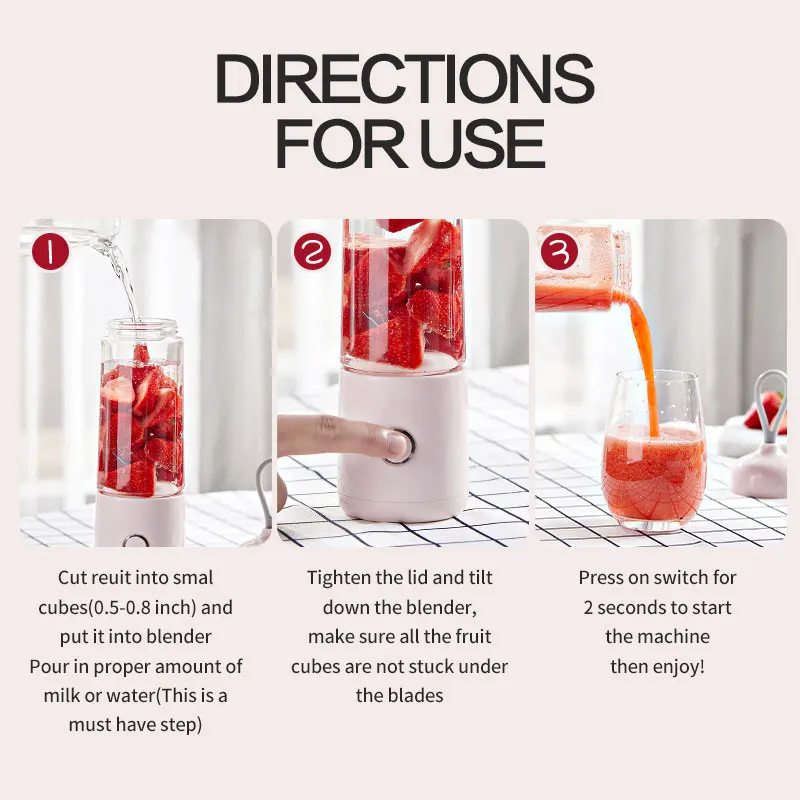 DIRECTIONS FOR USE

1

Cut reuit into smal cubes(0.5-0.8 inch) and put it into blender
Pour in proper amount of milk or water(This is a must have step)

2

Tighten the lid and tilt down the blender, make sure all the fruit cubes are not stuck under the blades

3

Press on switch for 2 seconds to start the machine then enjoy!