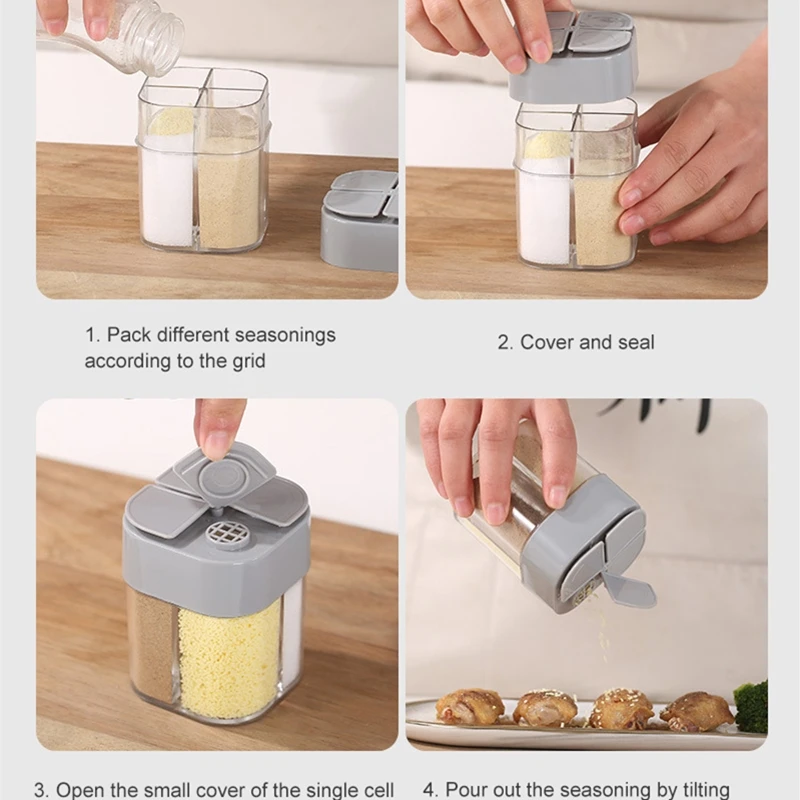 1. Pack different seasonings according to the grid

2. Cover and seal

3. Open the small cover of the single cell

4. Pour out the seasoning by tilting