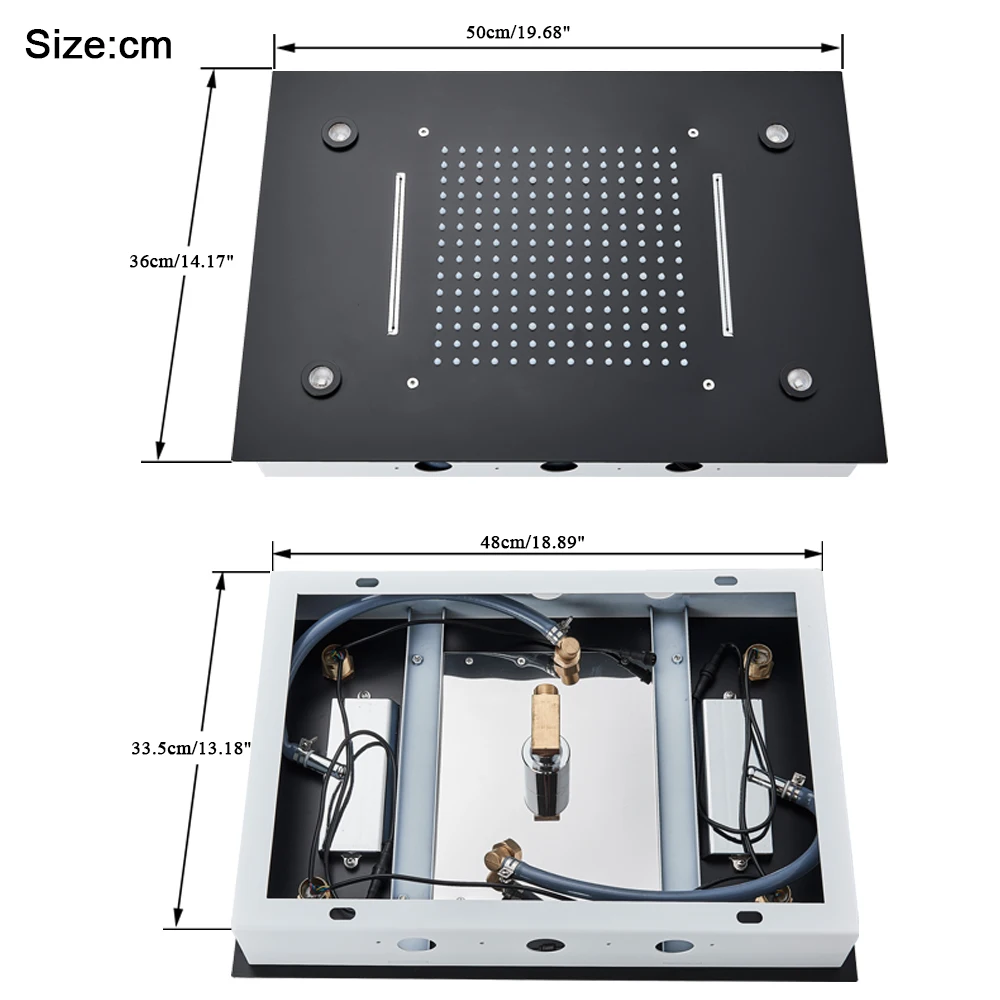 Size:cm

50cm/19.68"

36cm/14.17"

48cm/18.89"

33.5cm/13.18"