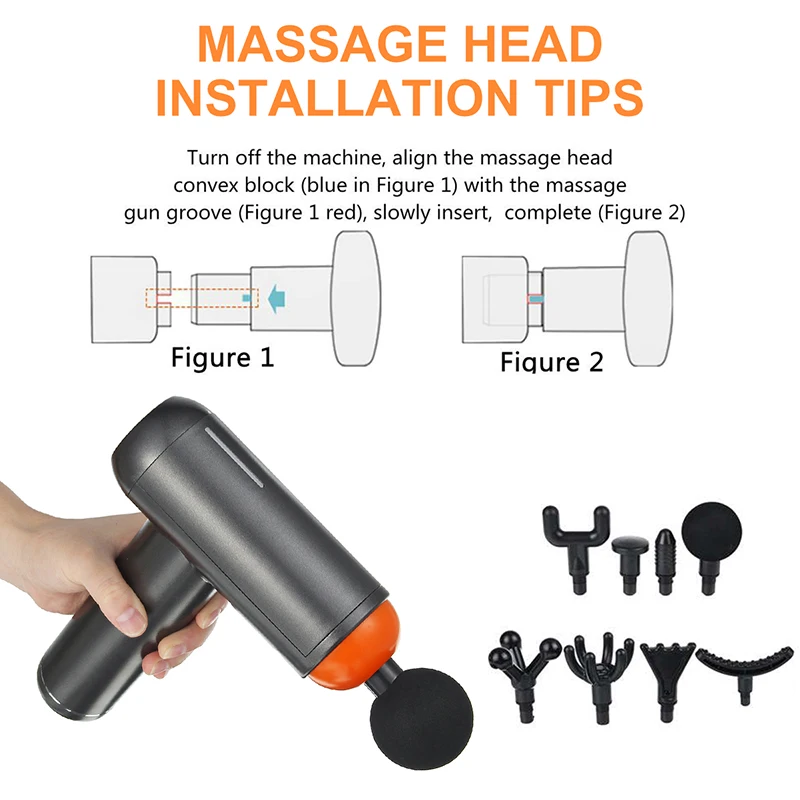 MASSAGE HEAD INSTALLATION TIPS

Turn off the machine, align the massage head convex block (blue in Figure 1) with the massage gun groove (Figure 1 red), slowly insert, complete (Figure 2)

Figure 1

Figure 2