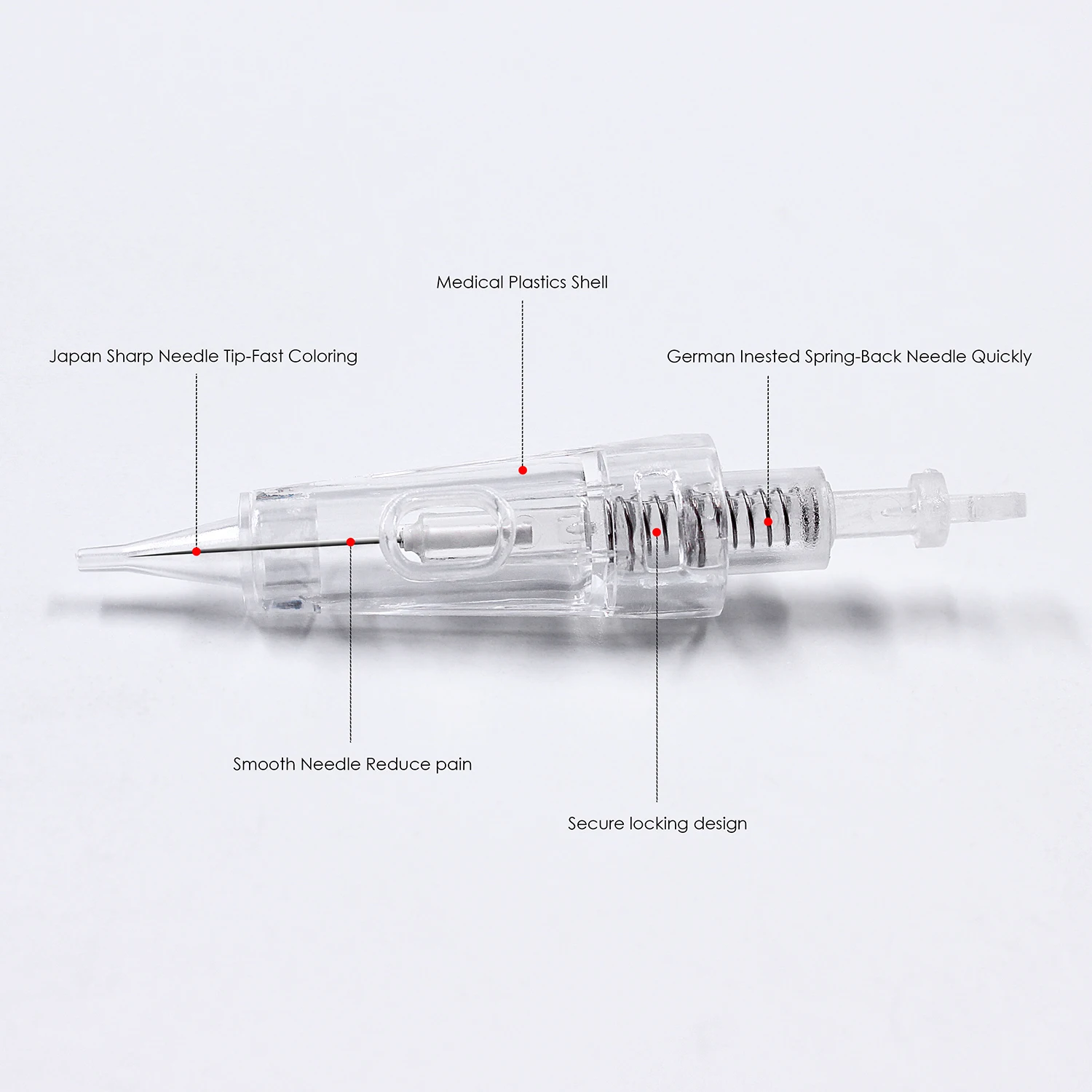 Medical Plastics Shell

Japan Sharp Needle Tip-Fast Coloring

German Inested Spring-Back Needle Quickly

Smooth Needle Reduce pain

Secure locking design