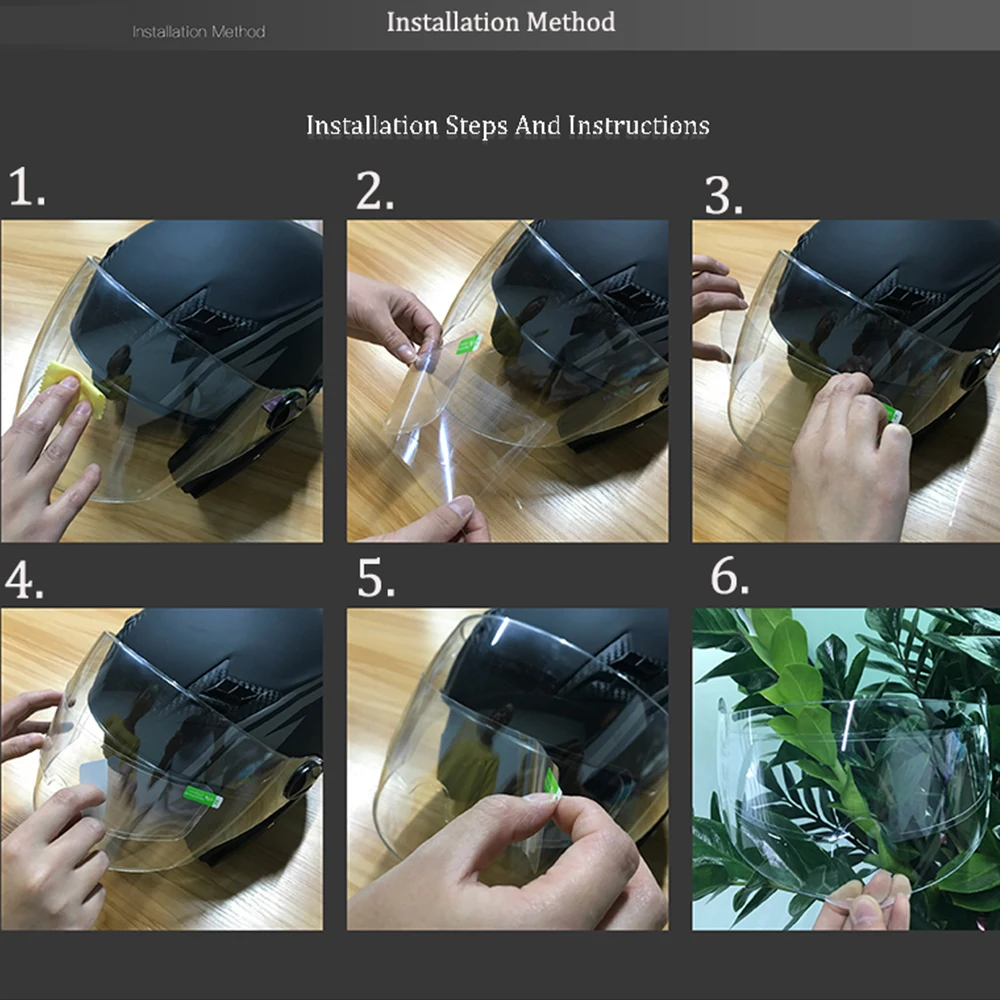 Installation Method

Installation Method

Installation Steps And Instructions

1.

2.

3.

4.

5.

6.