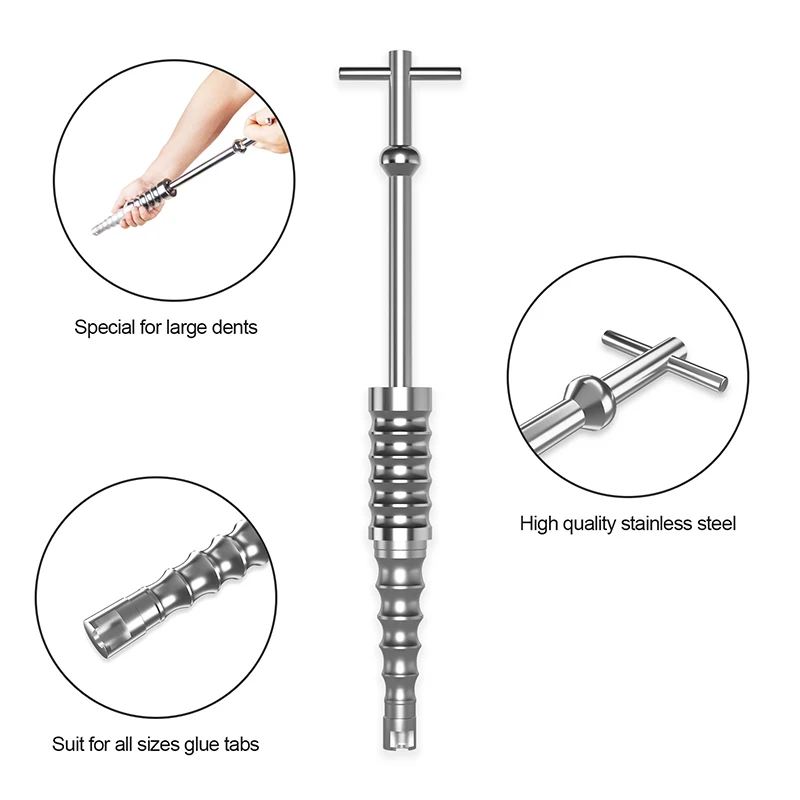 Special for large dents

High quality stainless steel

Suit for all sizes glue tabs