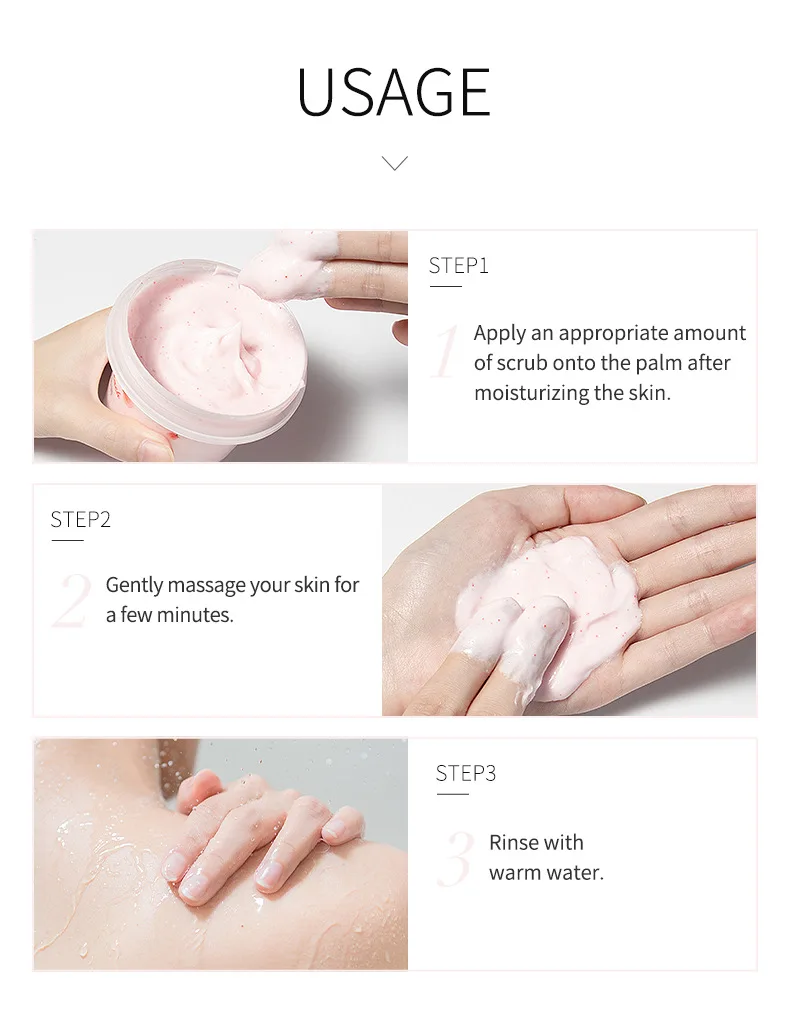 USAGE

STEP1

1 Apply an appropriate amount of scrub onto the palm after moisturizing the skin.

STEP2

2 Gently massage your skin for a few minutes.

STEP3

3 Rinse with warm water.