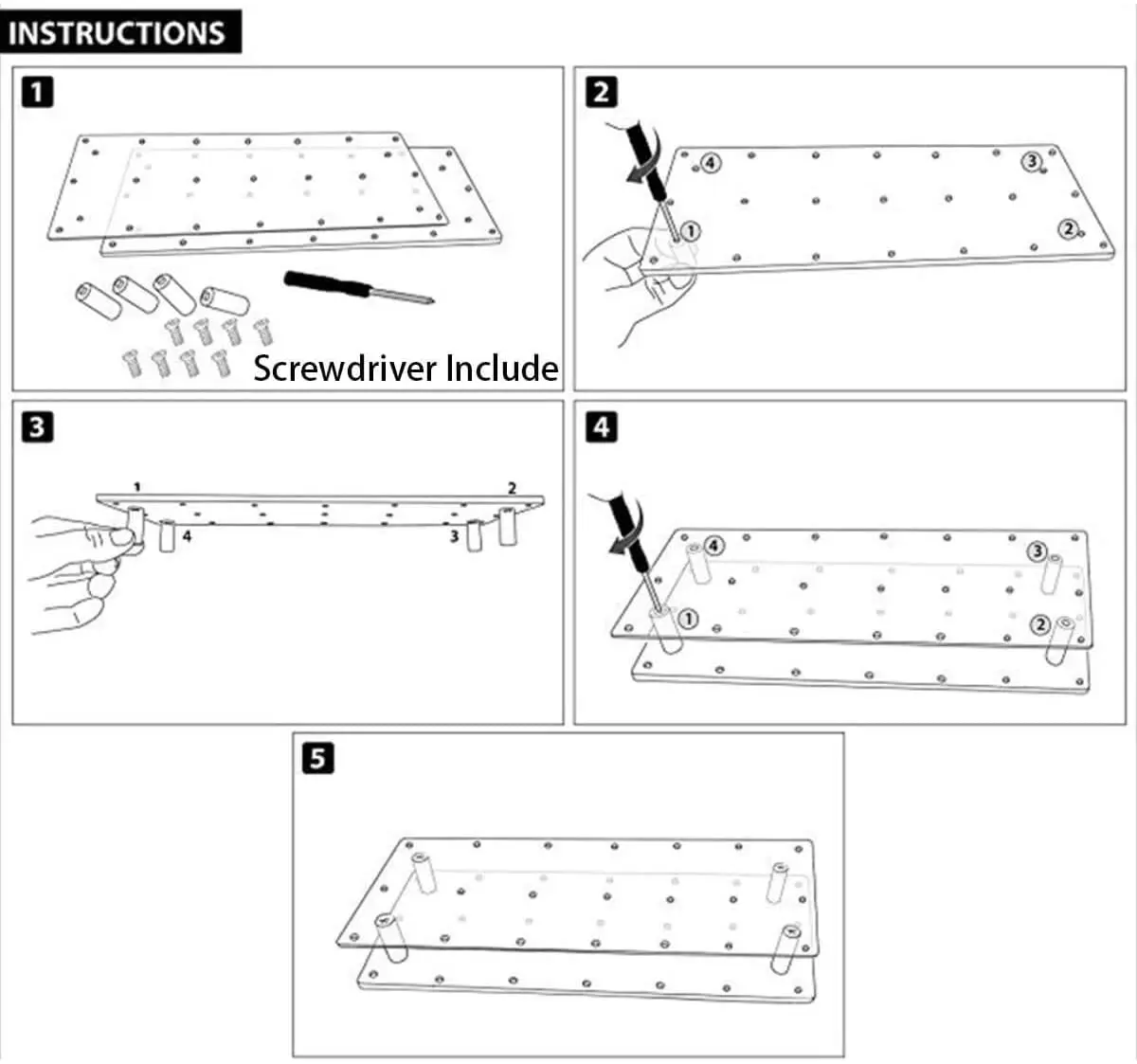 INSTRUCTIONS

1

Screwdriver Include

2

4 3 1 2

3

1 2 4 3

4

4 3 1 2

5