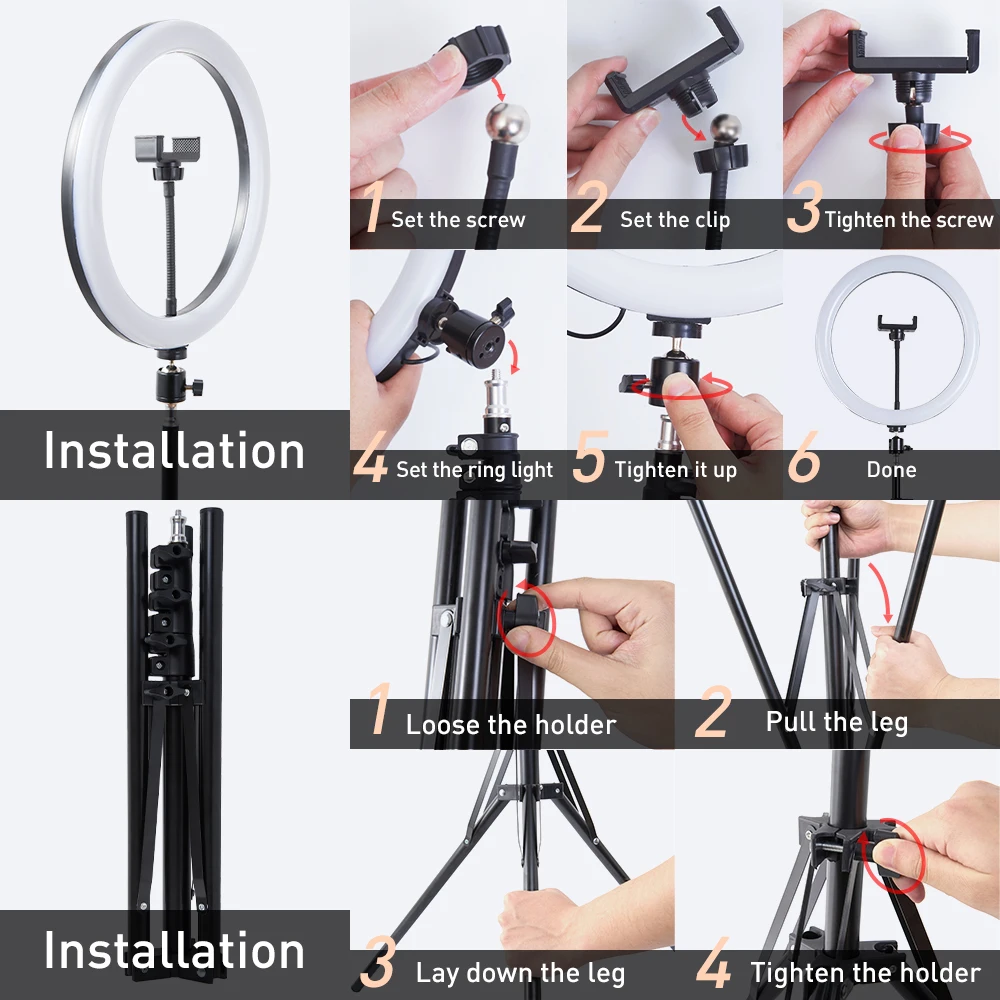 Installation

1 Set the screw

2 Set the clip

3 Tighten the screw

4 Set the ring light

5 Tighten it up

6 Done

Installation

1 Loose the holder

2 Pull the leg

3 Lay down the leg

4 Tighten the holder