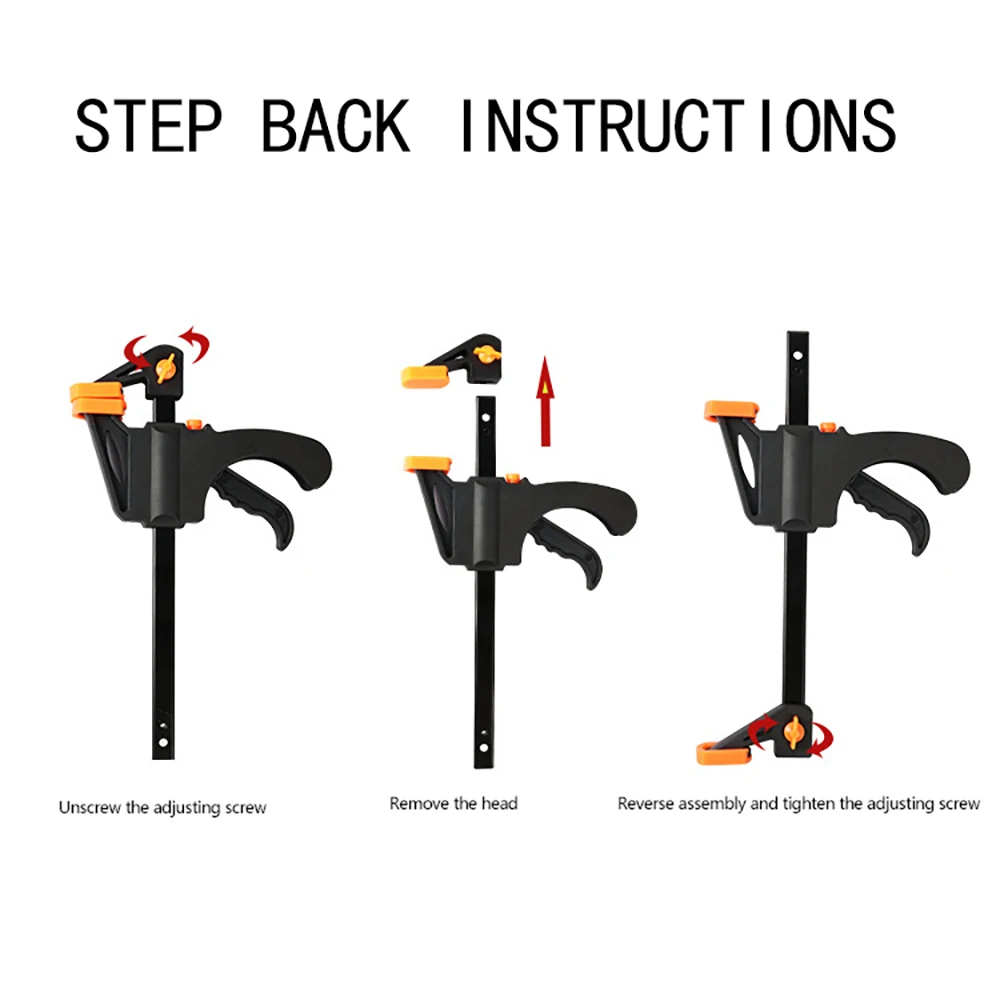 STEP BACK INSTRUCTIONS

Unscrew the adjusting screw

Remove the head

Reverse assembly and tighten the adjusting screw