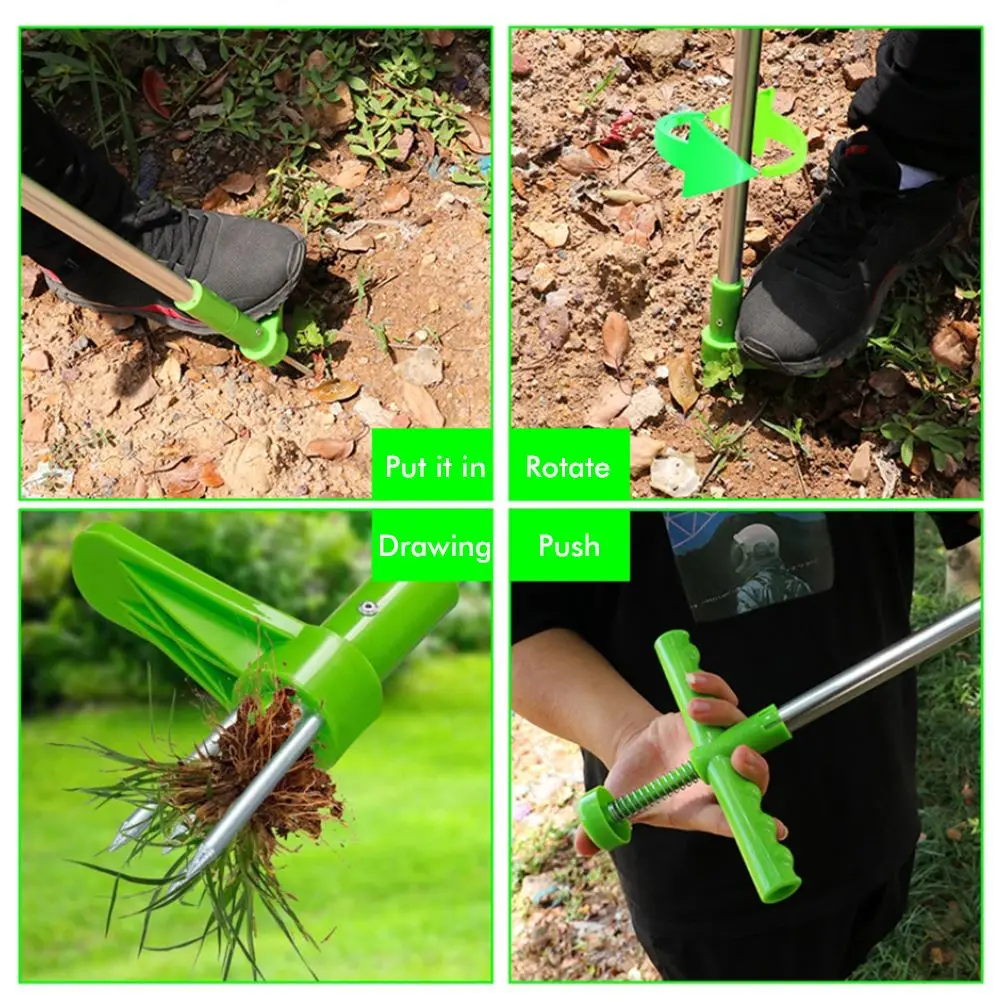 Put it in

Rotate

Drawing

Push