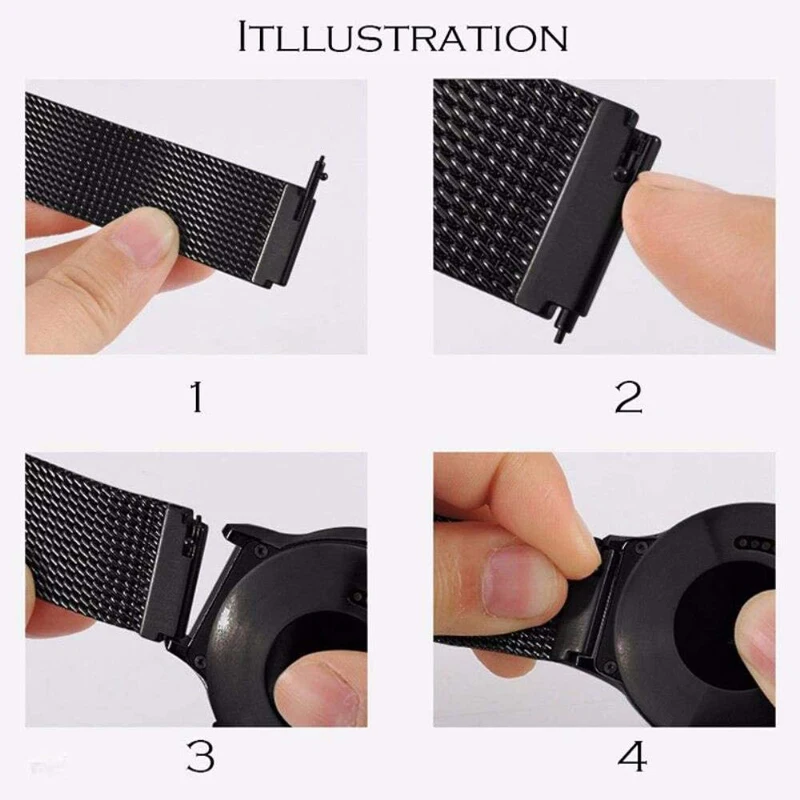 ITLLUSTRATION

1

2

3

4