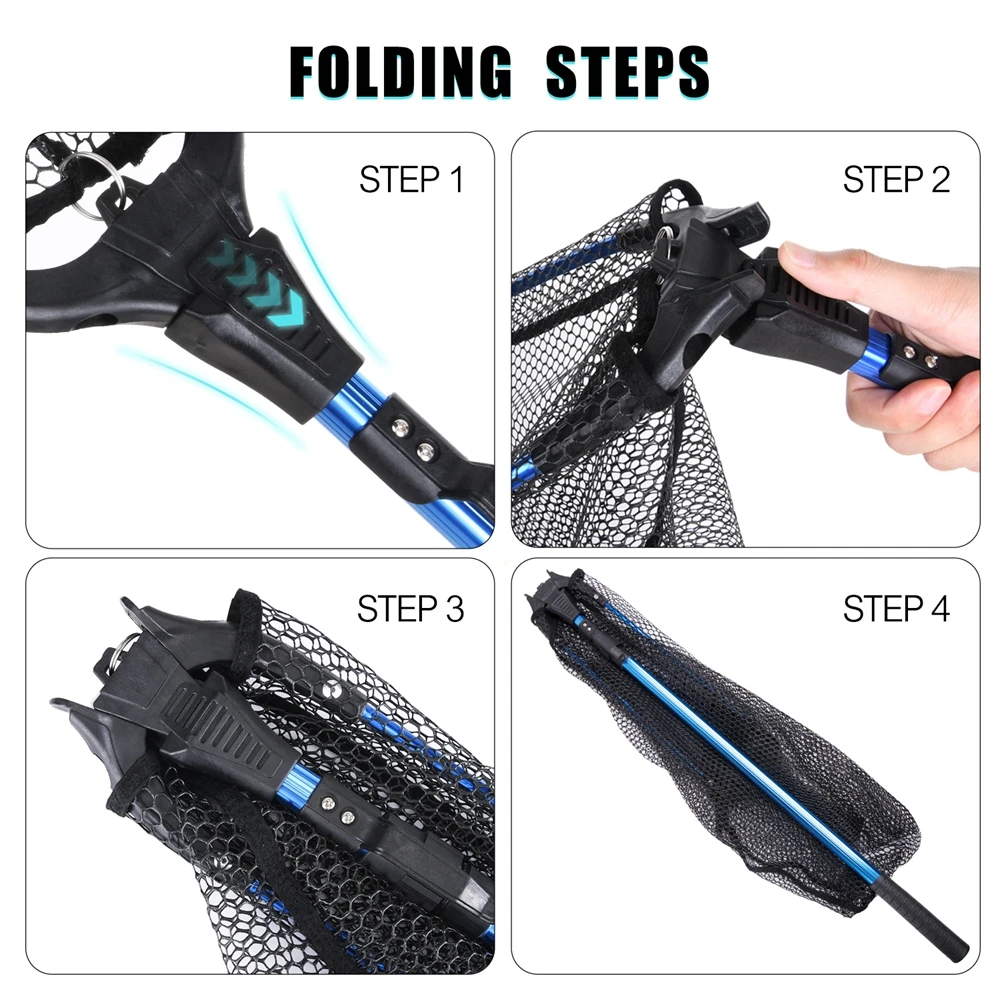 FOLDING STEPS

STEP 1

STEP 2

STEP 3

STEP 4