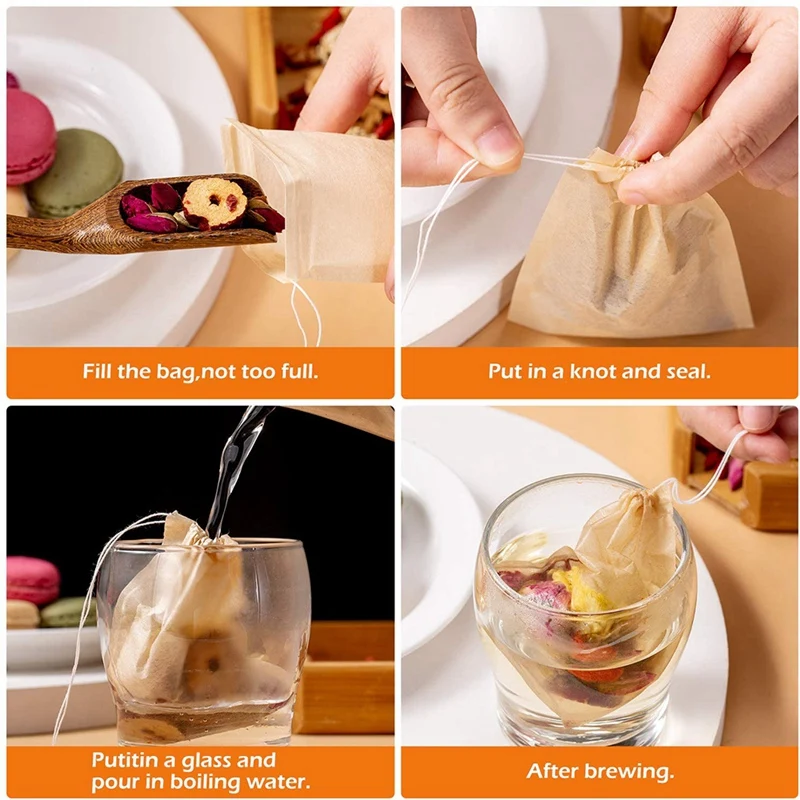 Fill the bag,not too full.

Put in a knot and seal.

Putitin a glass and pour in boiling water.

After brewing.