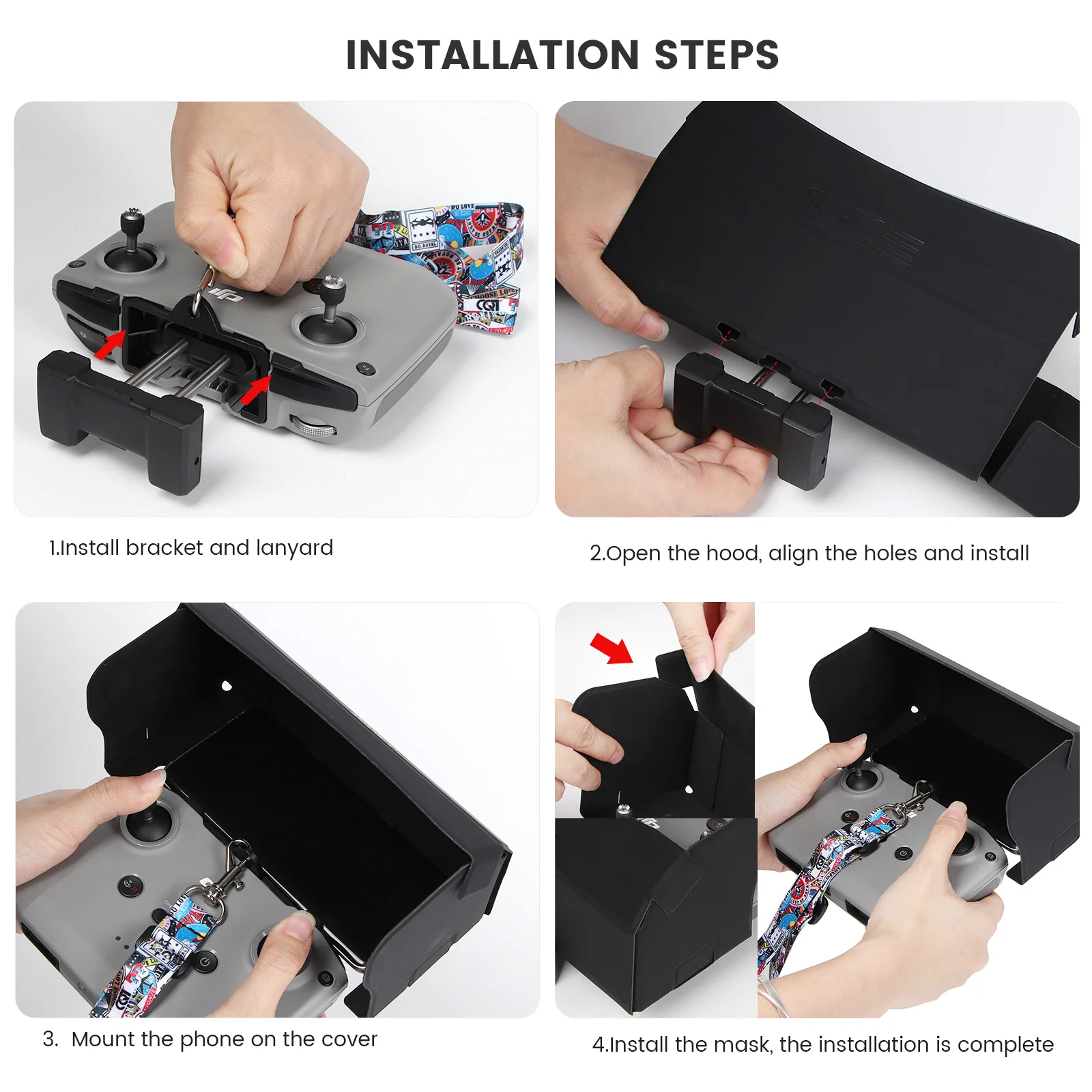 INSTALLATION STEPS

1.Install bracket and lanyard

2.Open the hood, align the holes and install

3. Mount the phone on the cover

4.Install the mask, the installation is complete