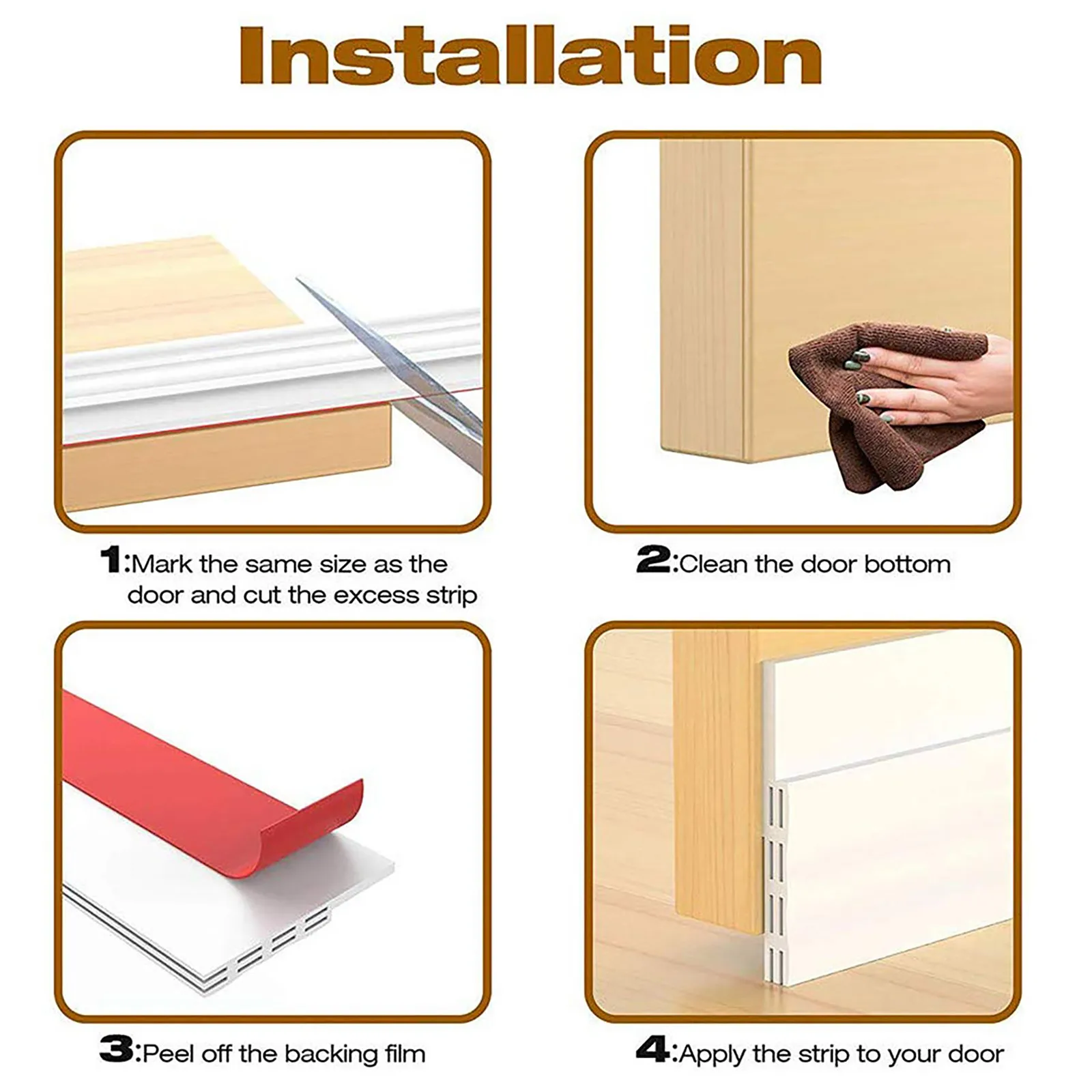 Installation

1:Mark the same size as the door and cut the excess strip

2:Clean the door bottom

3:Peel off the backing film

4:Apply the strip to your door