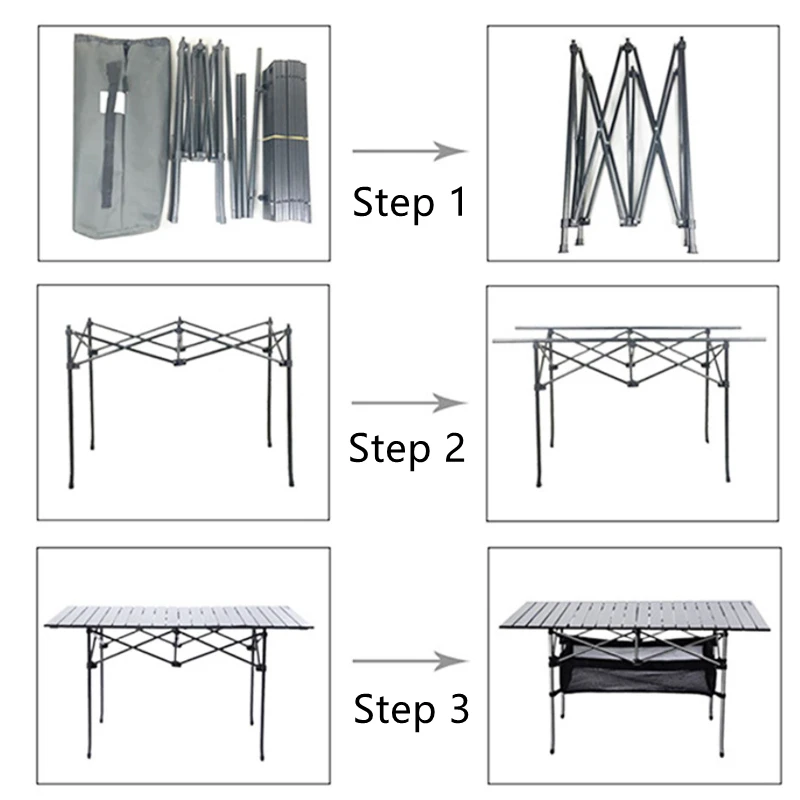 Step 1

Step 2

Step 3