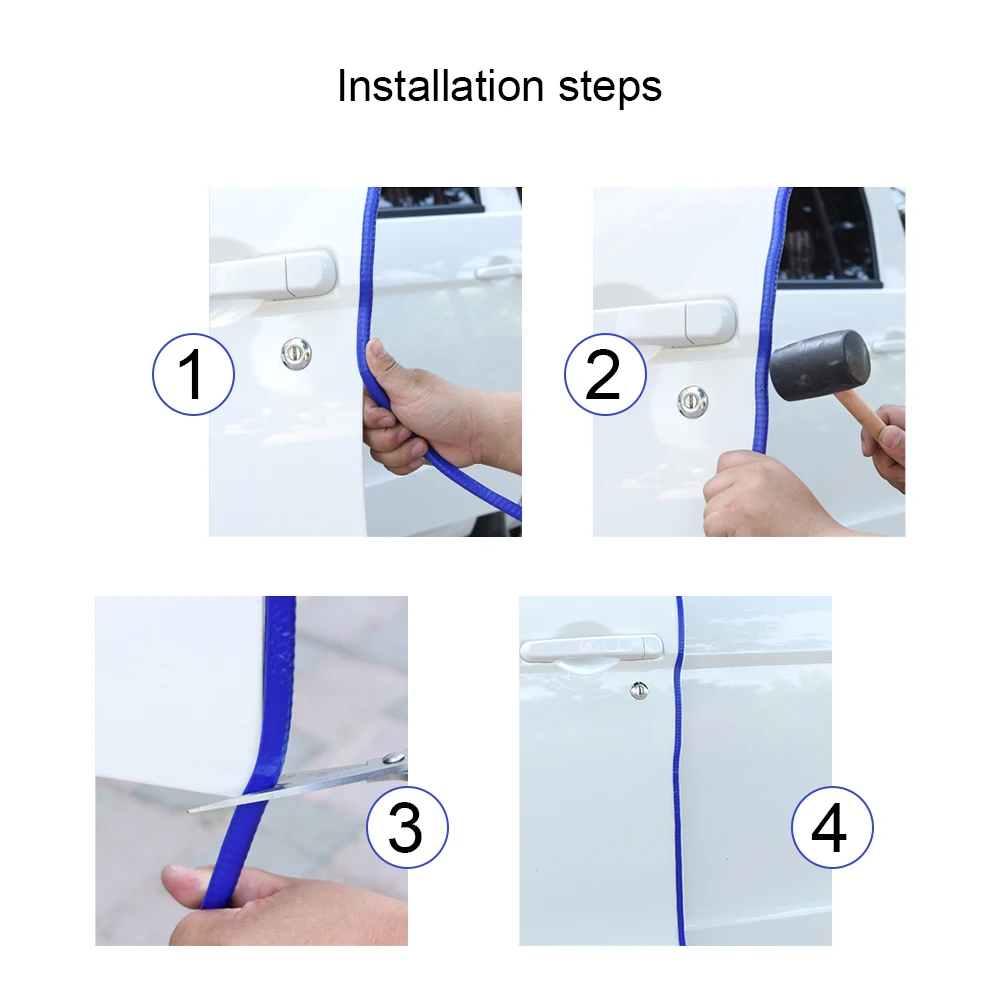 Installation steps

1

2

3

4