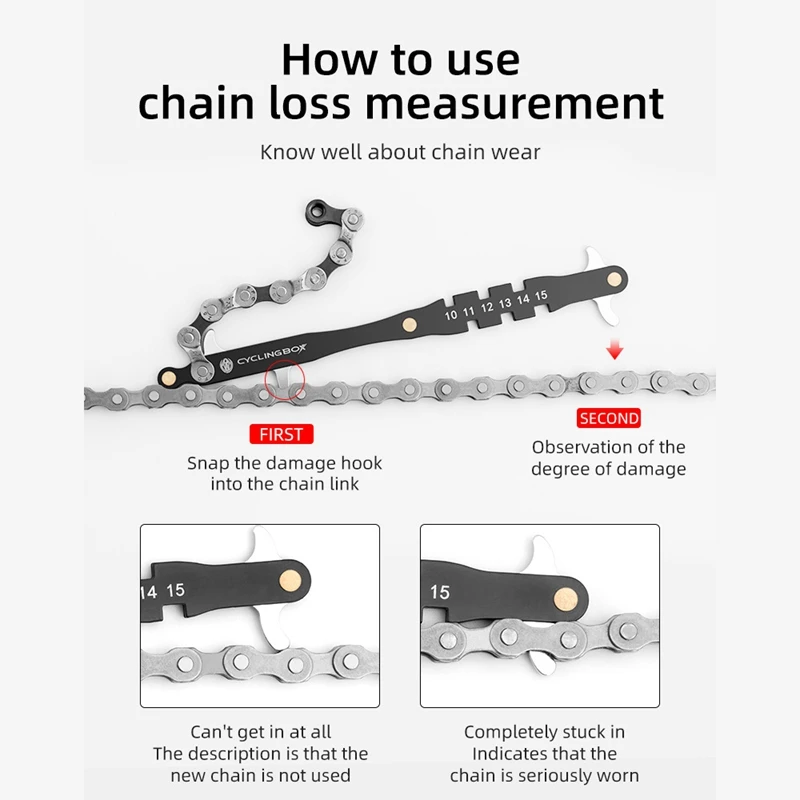 How to use chain loss measurement

Know well about chain wear

CYCLINGBOX

10 11 12 13 14 15

FIRST

Snap the damage hook into the chain link

SECOND

Observation of the degree of damage

14 15

15

Can't get in at all
The description is that the new chain is not used

Completely stuck in
Indicates that the chain is seriously worn