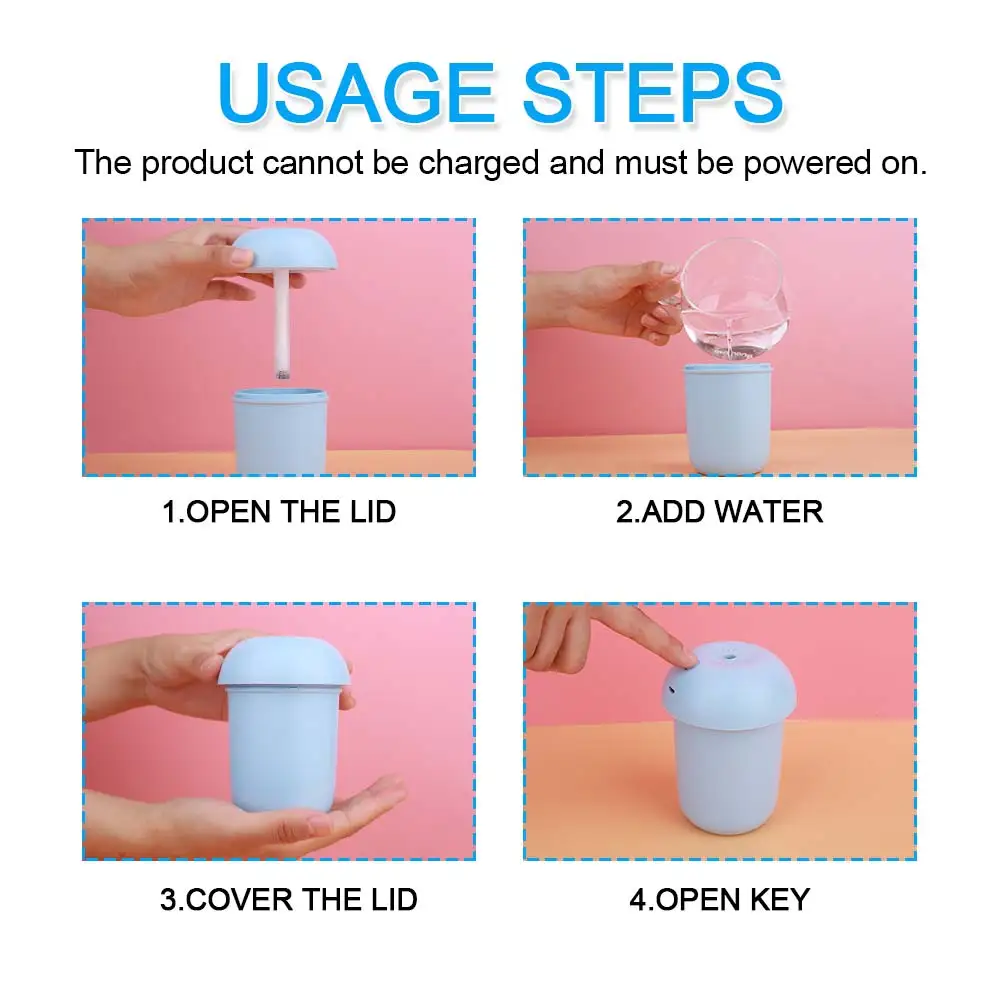 USAGE STEPS

The product cannot be charged and must be powered on.

1.OPEN THE LID

2.ADD WATER

3.COVER THE LID

4.OPEN KEY