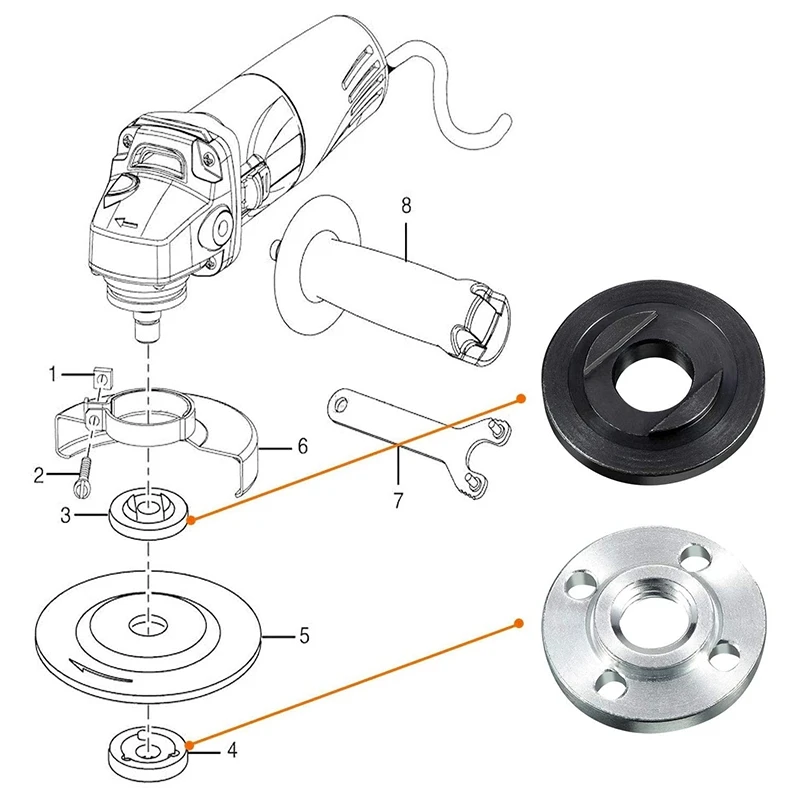 8
1
6
2
7
3
5
4