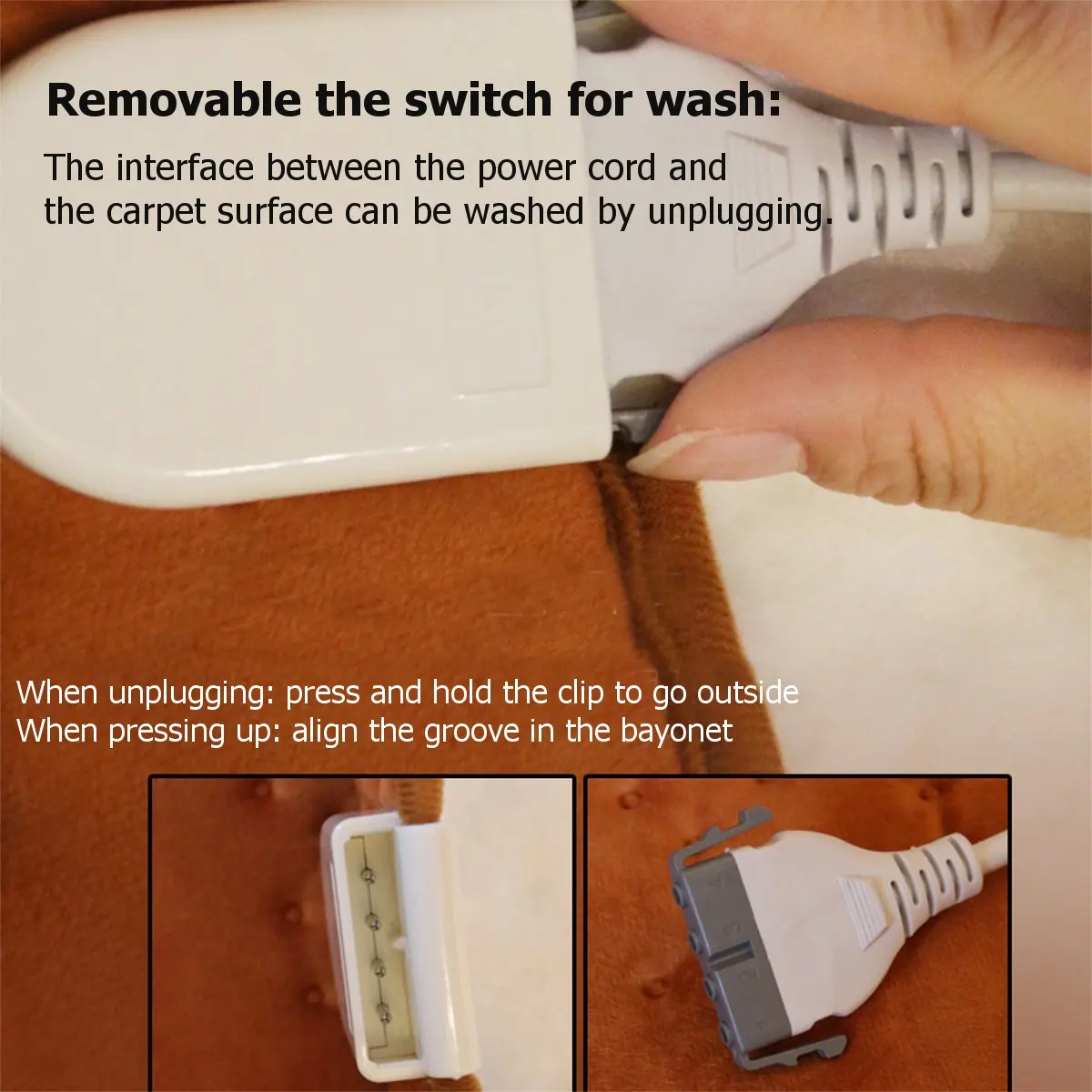 Removable the switch for wash:

The interface between the power cord and the carpet surface can be washed by unplugging.

When unplugging: press and hold the clip to go outside
When pressing up: align the groove in the bayonet