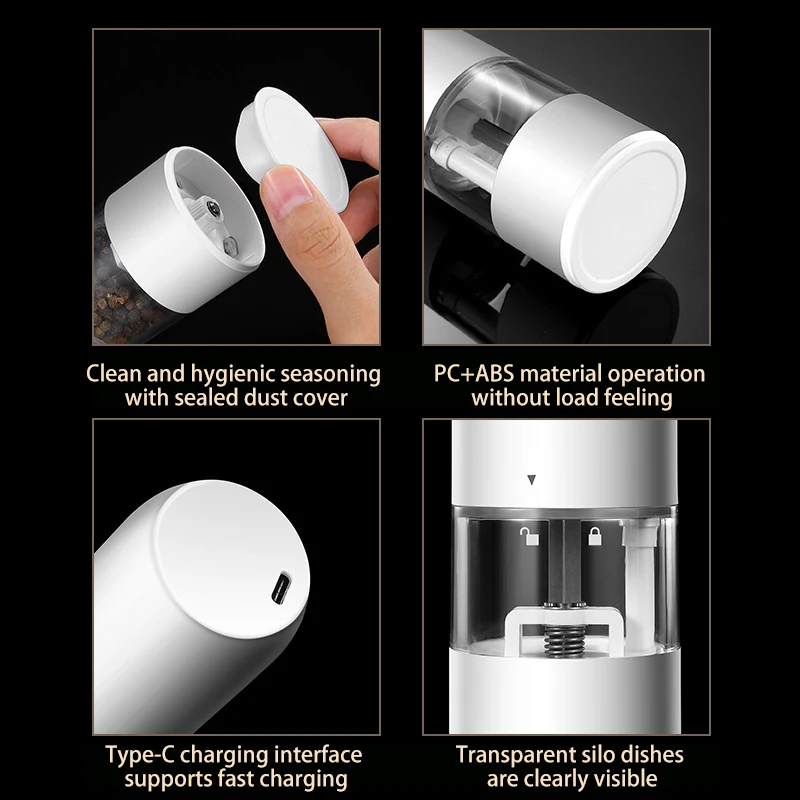 Clean and hygienic seasoning with sealed dust cover

PC+ABS material operation without load feeling

Type-C charging interface supports fast charging

Transparent silo dishes are clearly visible