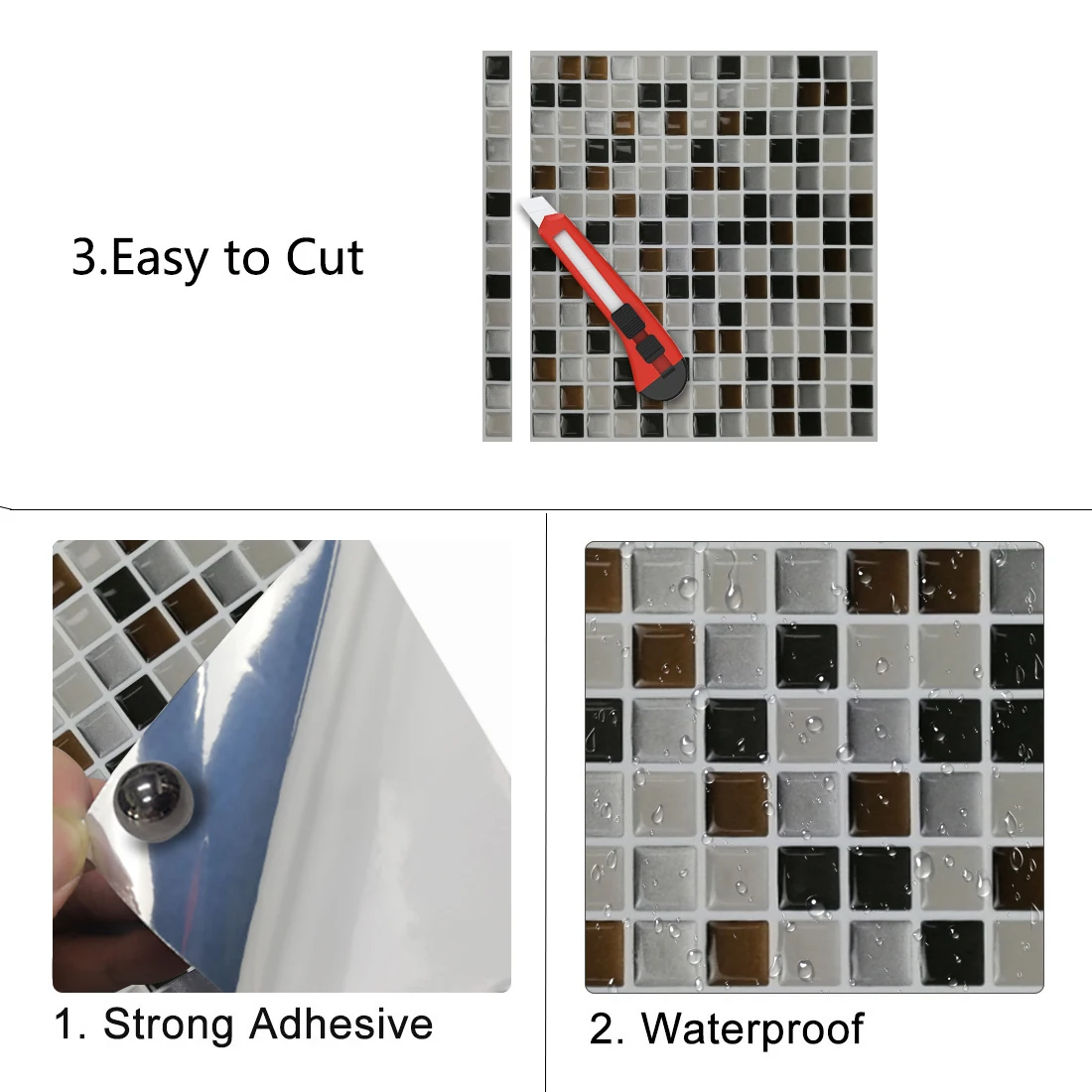 3.Easy to Cut

1. Strong Adhesive

2. Waterproof