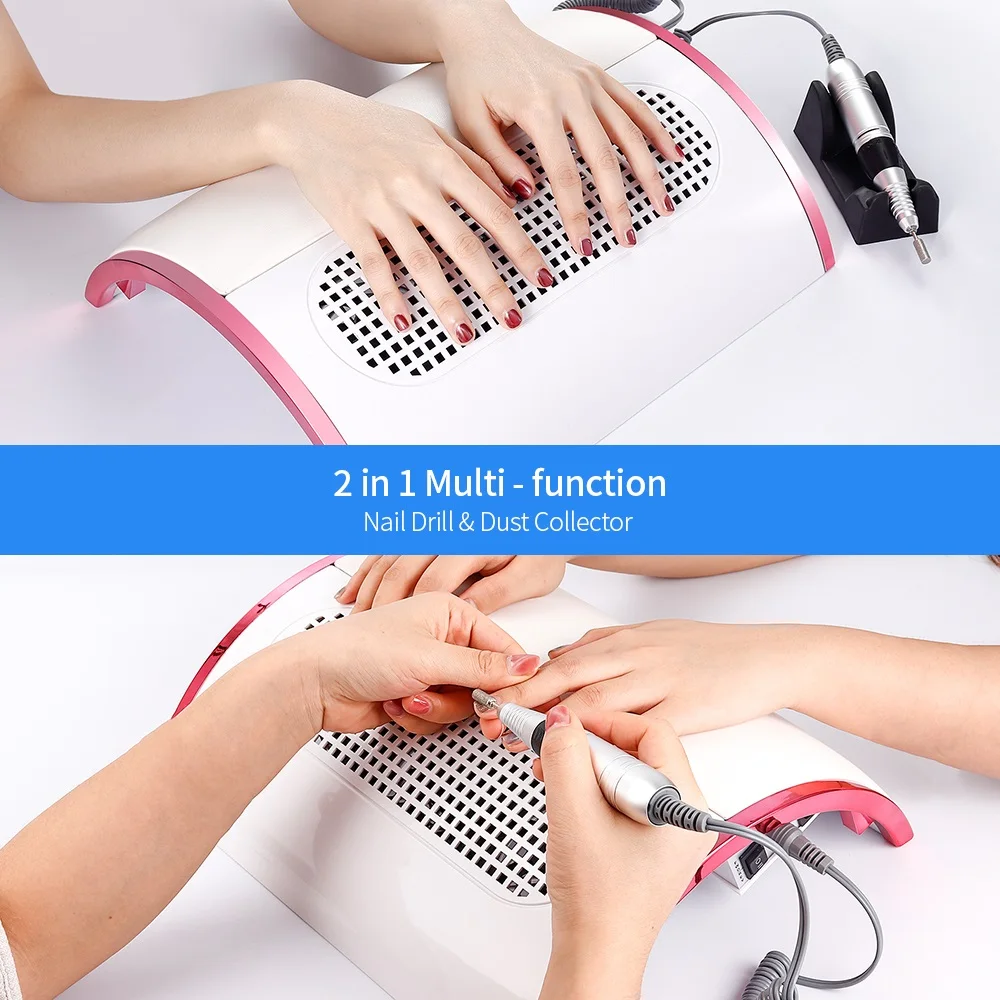 2 in 1 Multi - function
Nail Drill & Dust Collector