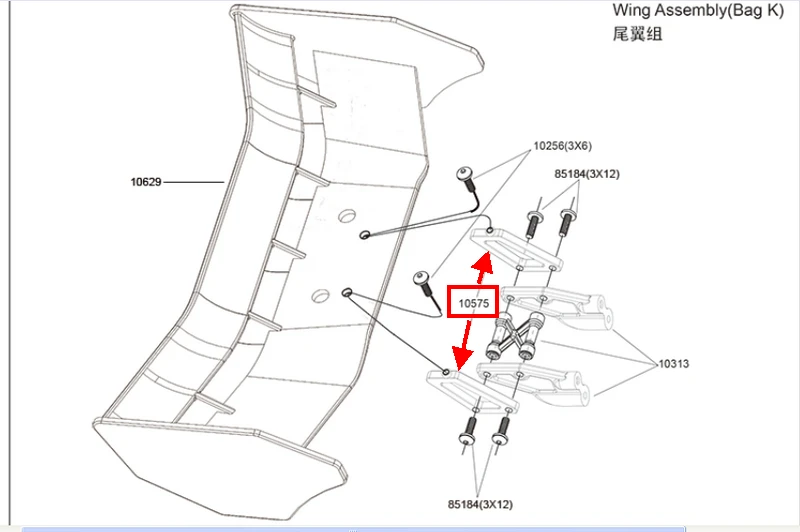 Wing Assembly(Bag K)
尾翼组

10629

10256(3X6)

85184(3X12)

10575

10313

85184(3X12)