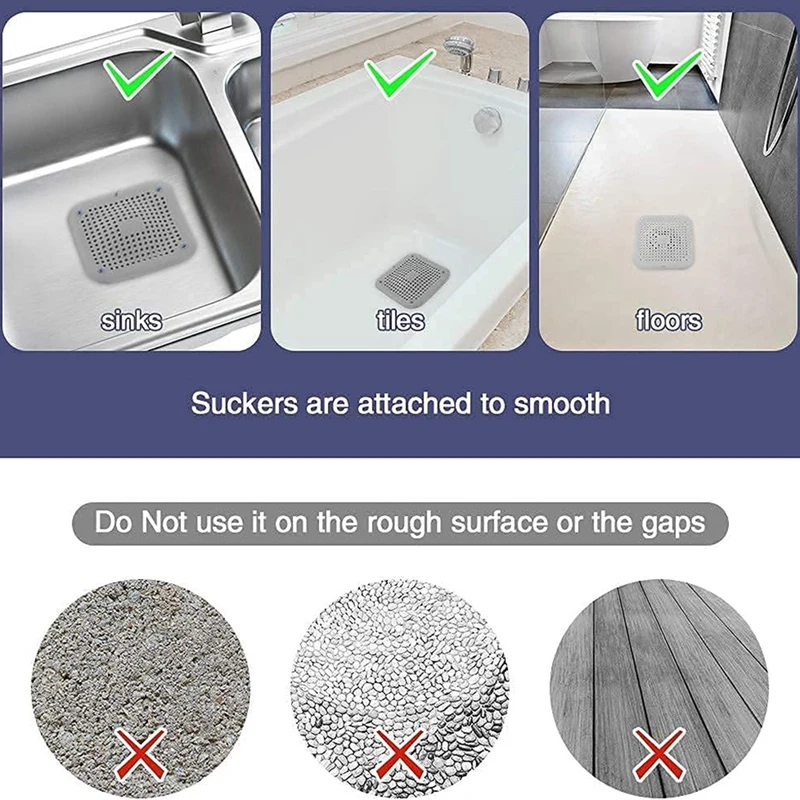 sinks

tiles

floors

Suckers are attached to smooth

Do Not use it on the rough surface or the gaps